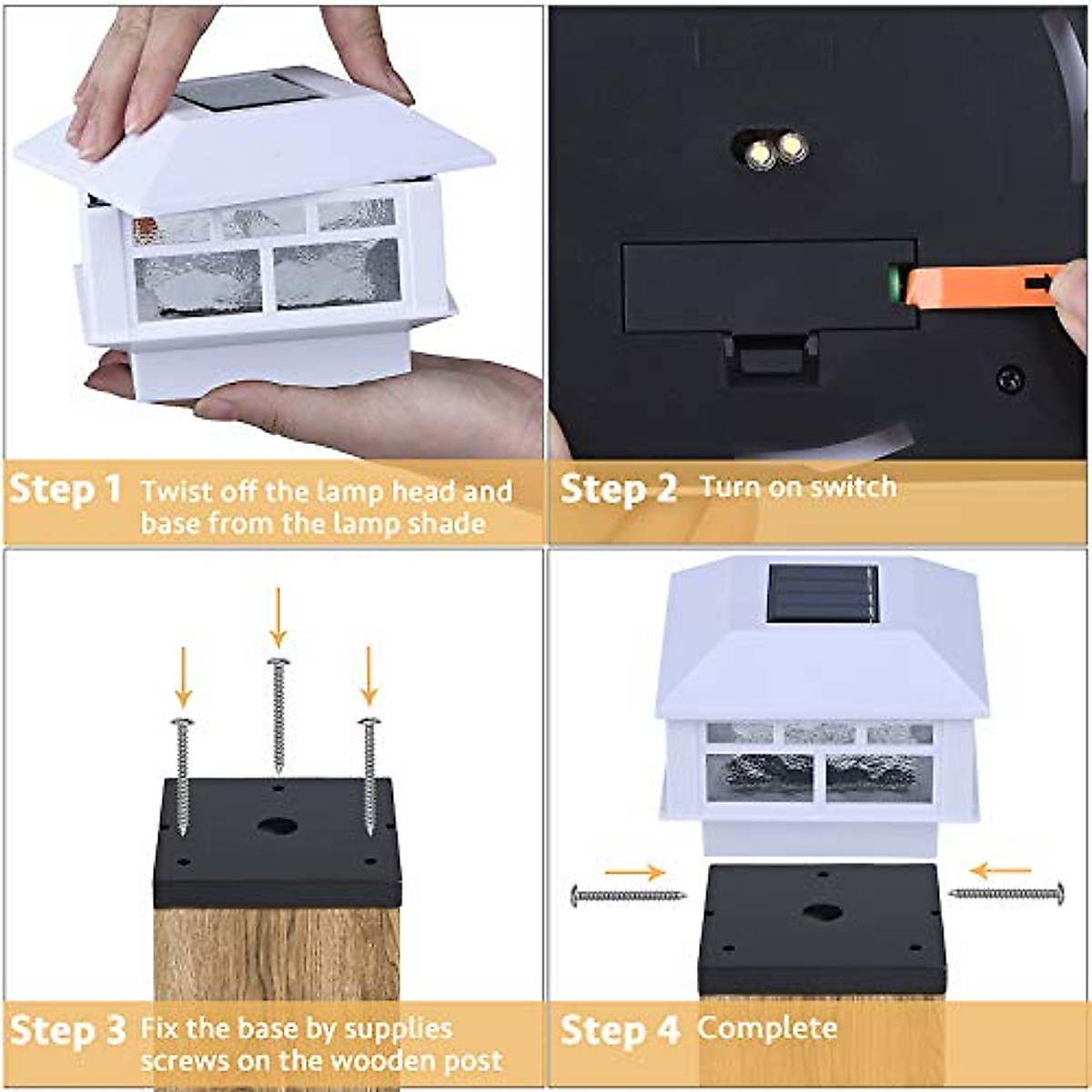 Step 1 Twist off the lamp head and base from the lamp shade

Step 2 Turn on switch

Step 3 Fix the base by supplies screws on the wooden post

Step 4 Complete