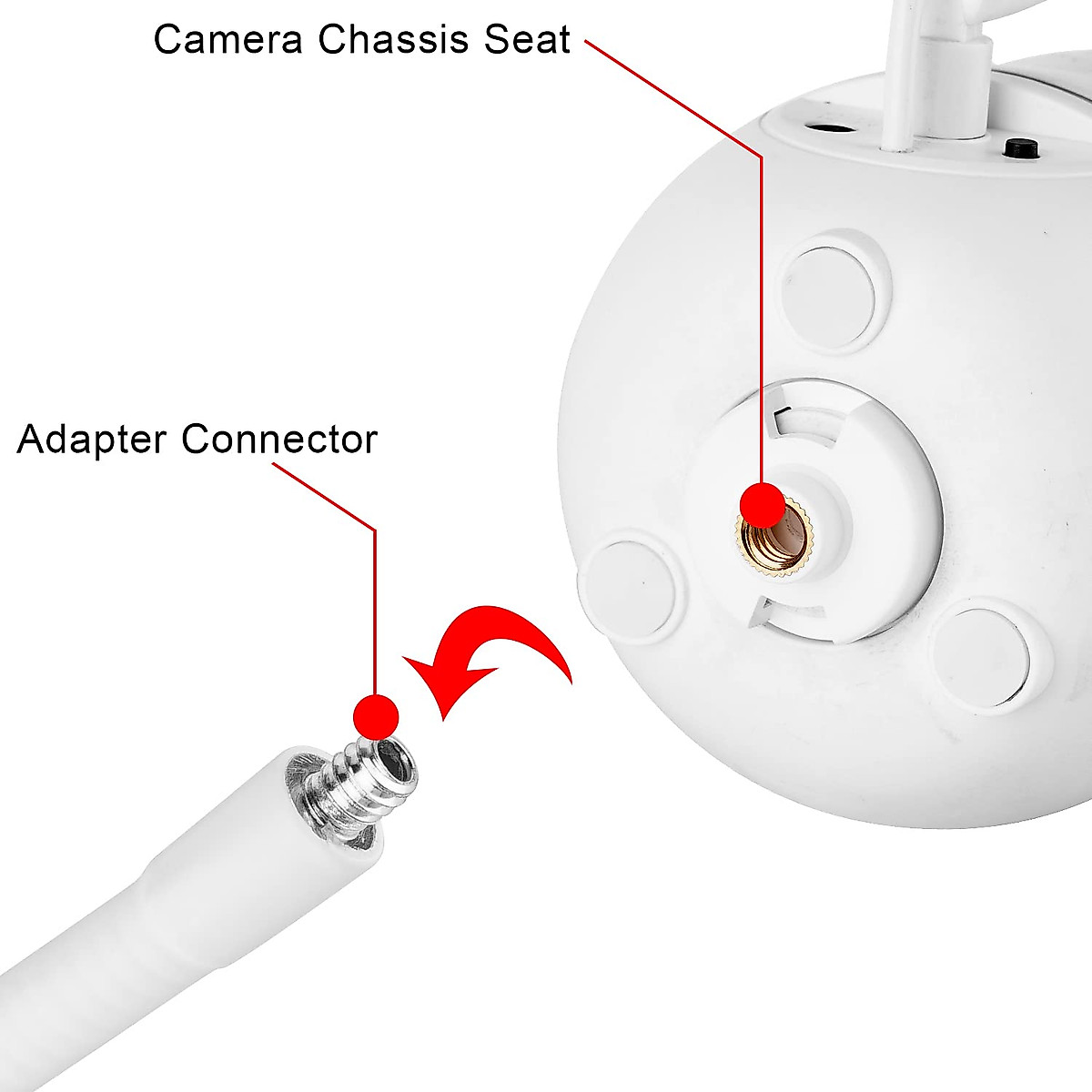 Camera Chassis Seat

Adapter Connector