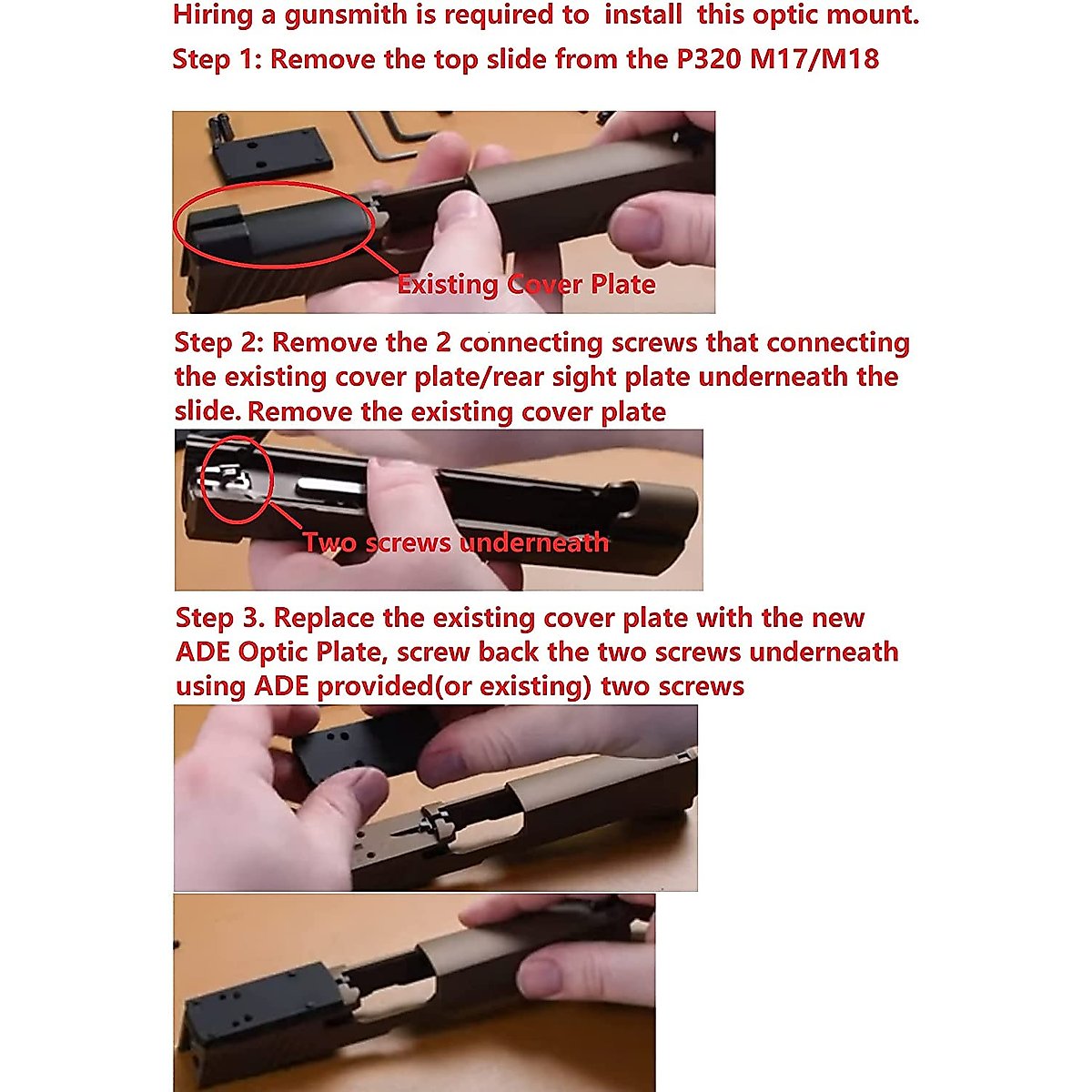 Hiring a gunsmith is required to install this optic mount.

Step 1: Remove the top slide from the P320 M17/M18

Existing Cover Plate

Step 2: Remove the 2 connecting screws that connecting the existing cover plate/rear sight plate underneath the slide. Remove the existing cover plate

Two screws underneath

Step 3. Replace the existing cover plate with the new ADE Optic Plate, screw back the two screws underneath using ADE provided(or existing) two screws