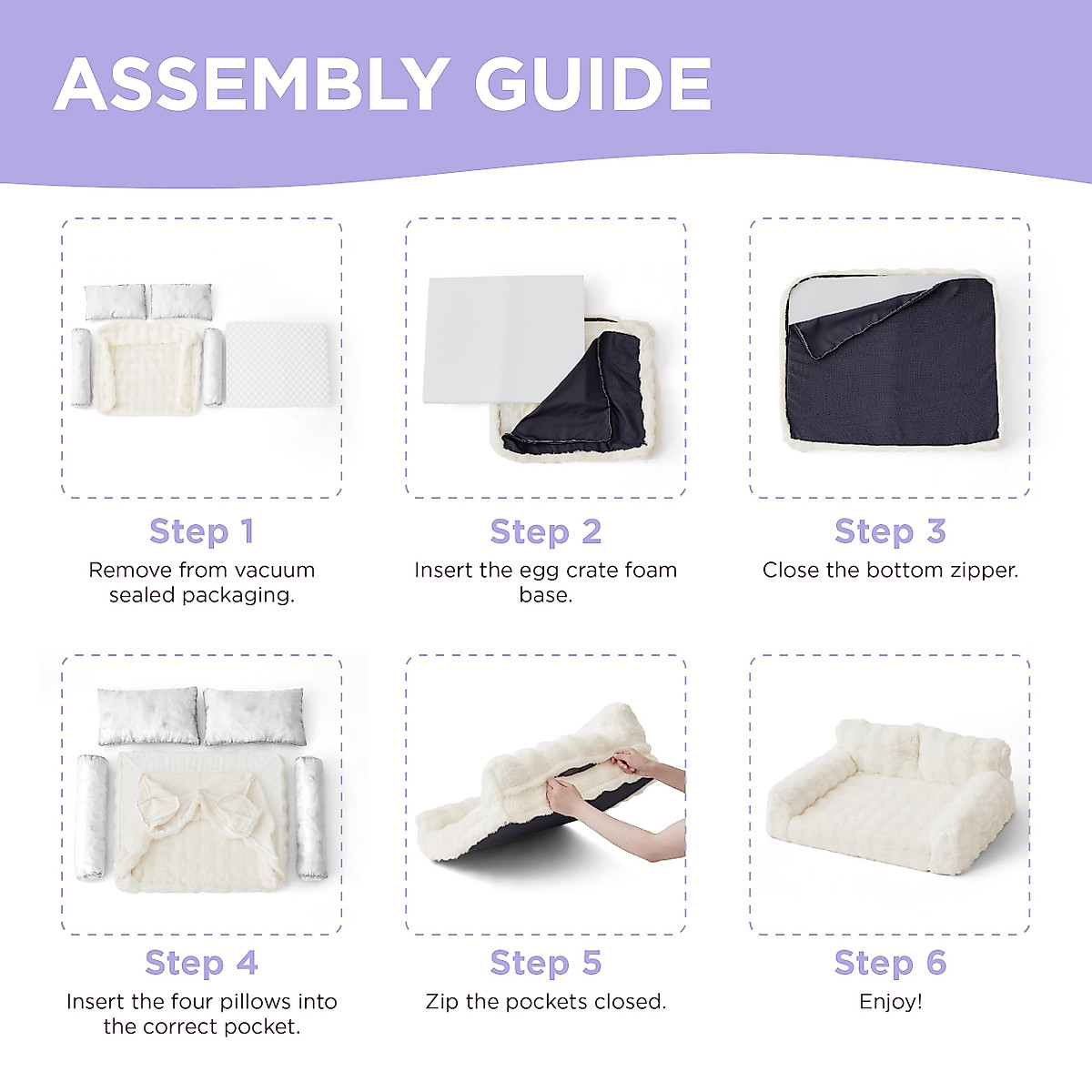 ASSEMBLY GUIDE

Step 1
Remove from vacuum sealed packaging.

Step 2
Insert the egg crate foam base.

Step 3
Close the bottom zipper.

Step 4
Insert the four pillows into the correct pocket.

Step 5
Zip the pockets closed.

Step 6
Enjoy!