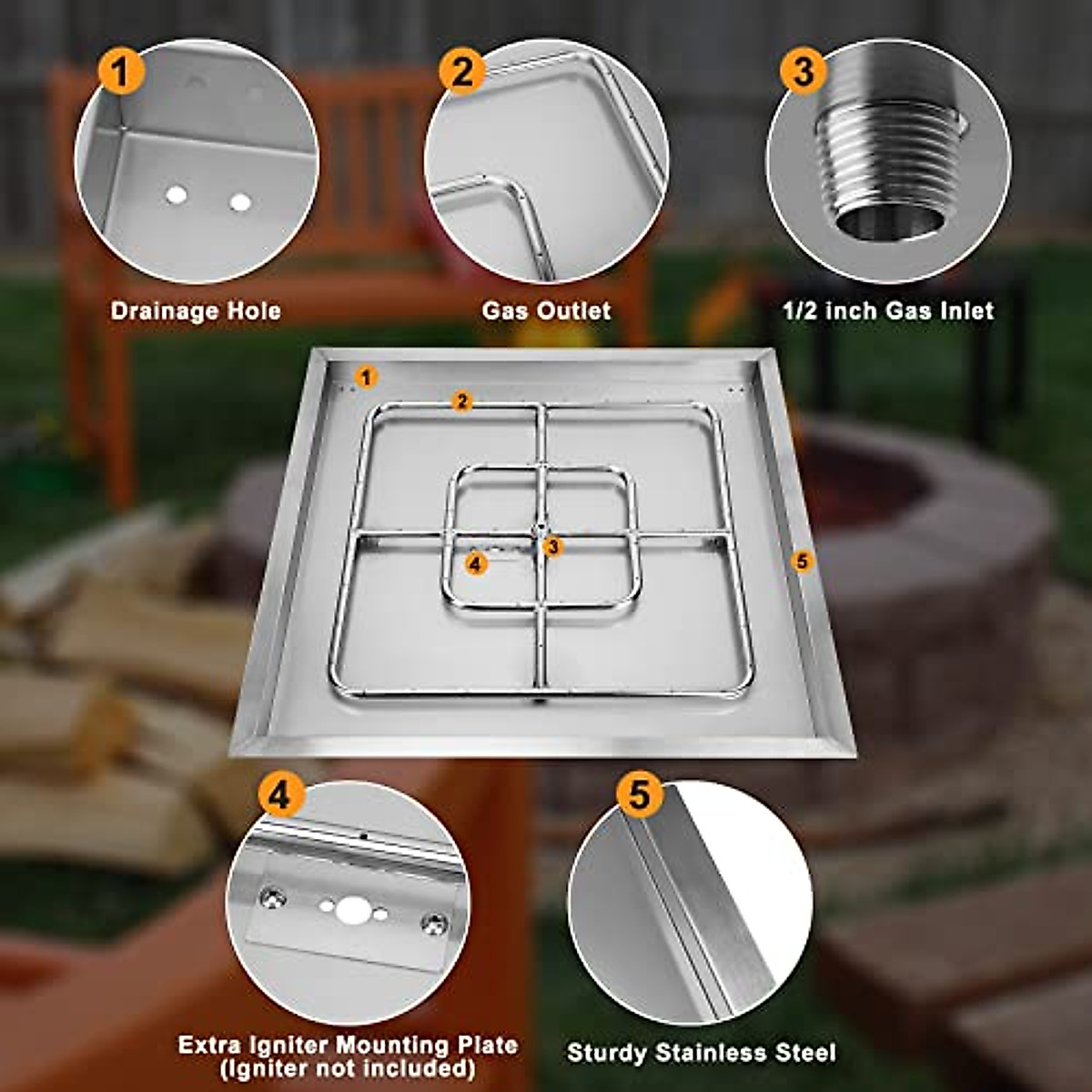 1

Drainage Hole

2

Gas Outlet

3

1/2 inch Gas Inlet

1

2

3

4

5

4

Extra Igniter Mounting Plate
(Igniter not included)

5

Sturdy Stainless Steel