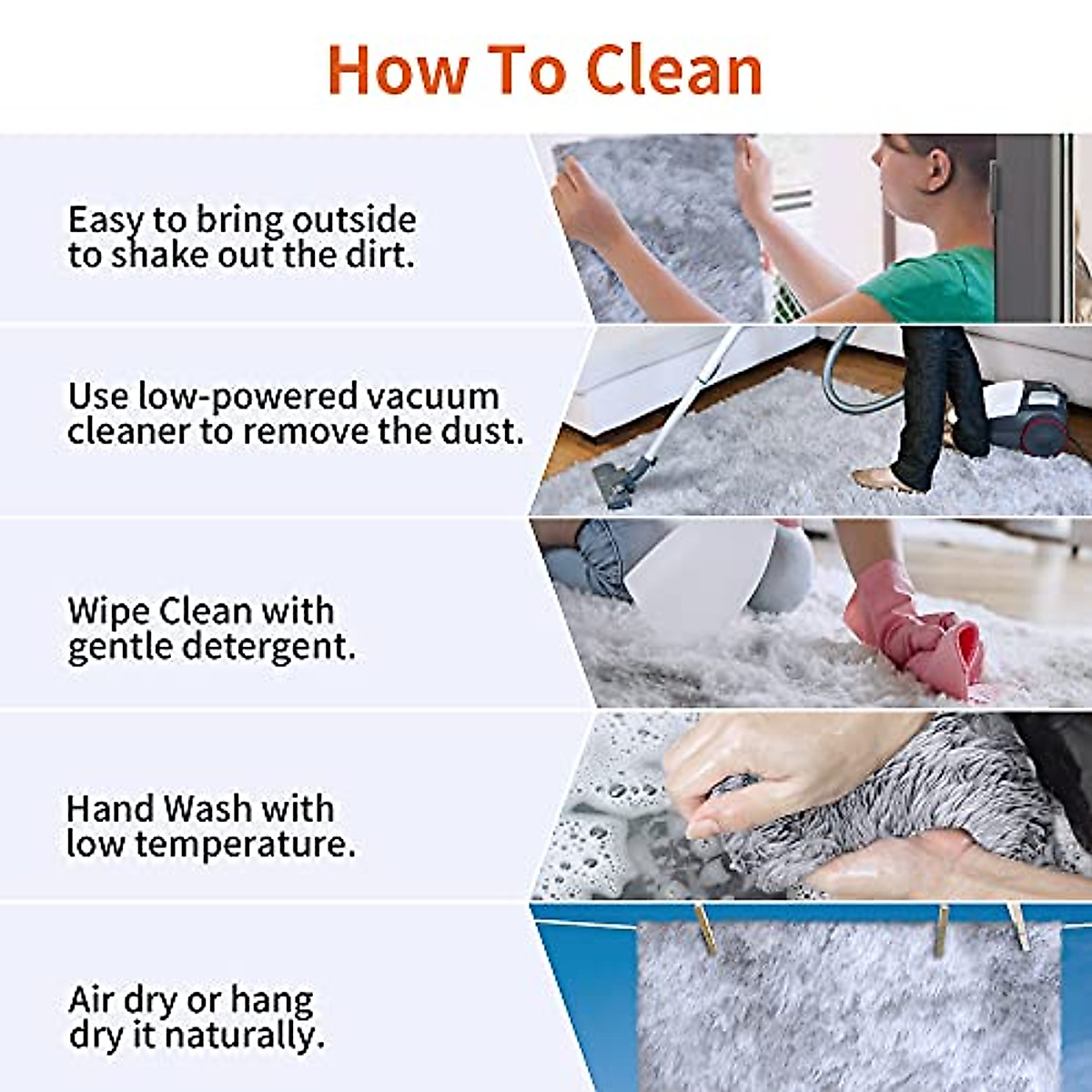 How To Clean

Easy to bring outside to shake out the dirt.

Use low-powered vacuum cleaner to remove the dust.

Wipe Clean with gentle detergent.

Hand Wash with low temperature.

Air dry or hang dry it naturally.