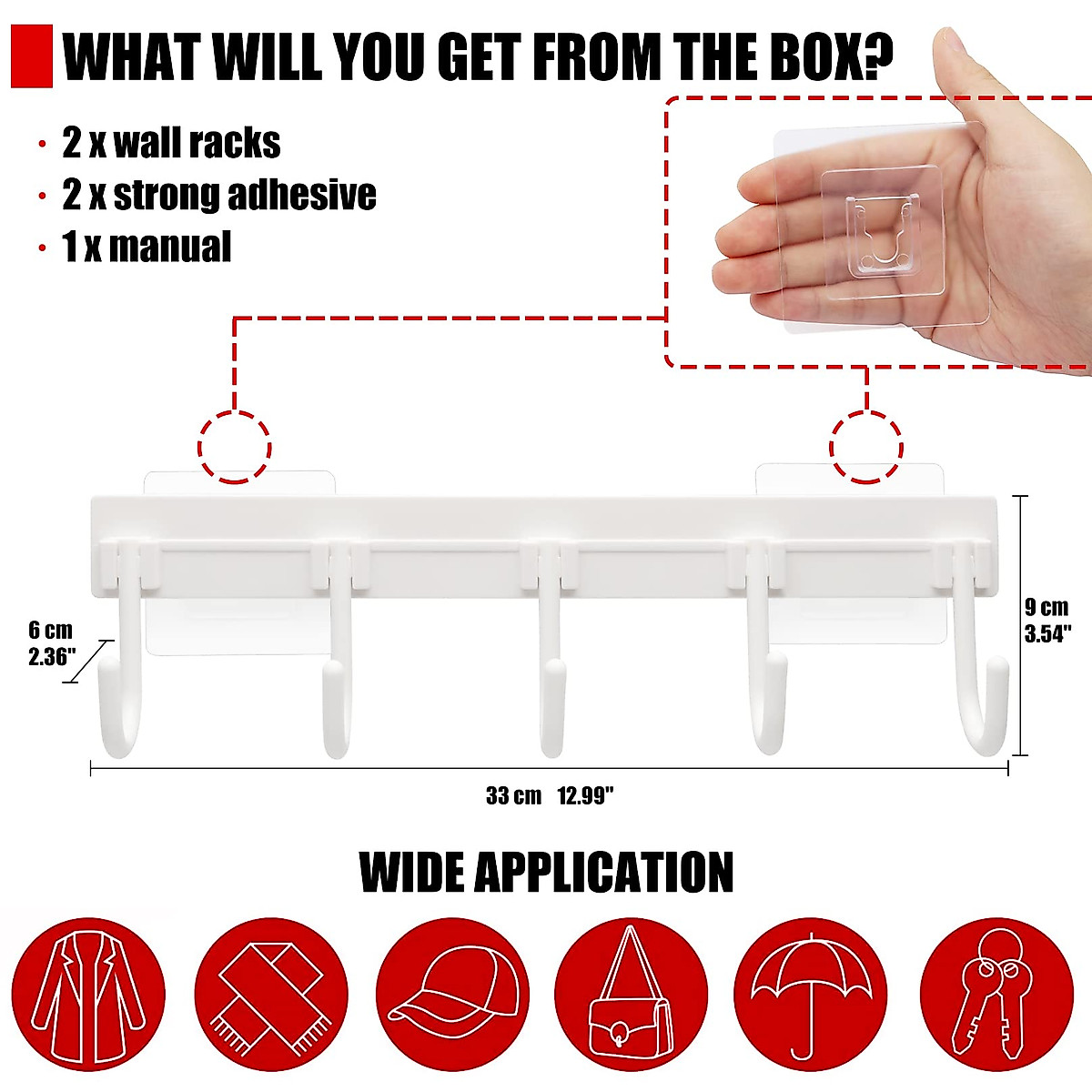 WHAT WILL YOU GET FROM THE BOX?

· 2 x wall racks
· 2 x strong adhesive
· 1 x manual

6 cm
2.36"

9 cm
3.54"

33 cm 12.99"

WIDE APPLICATION