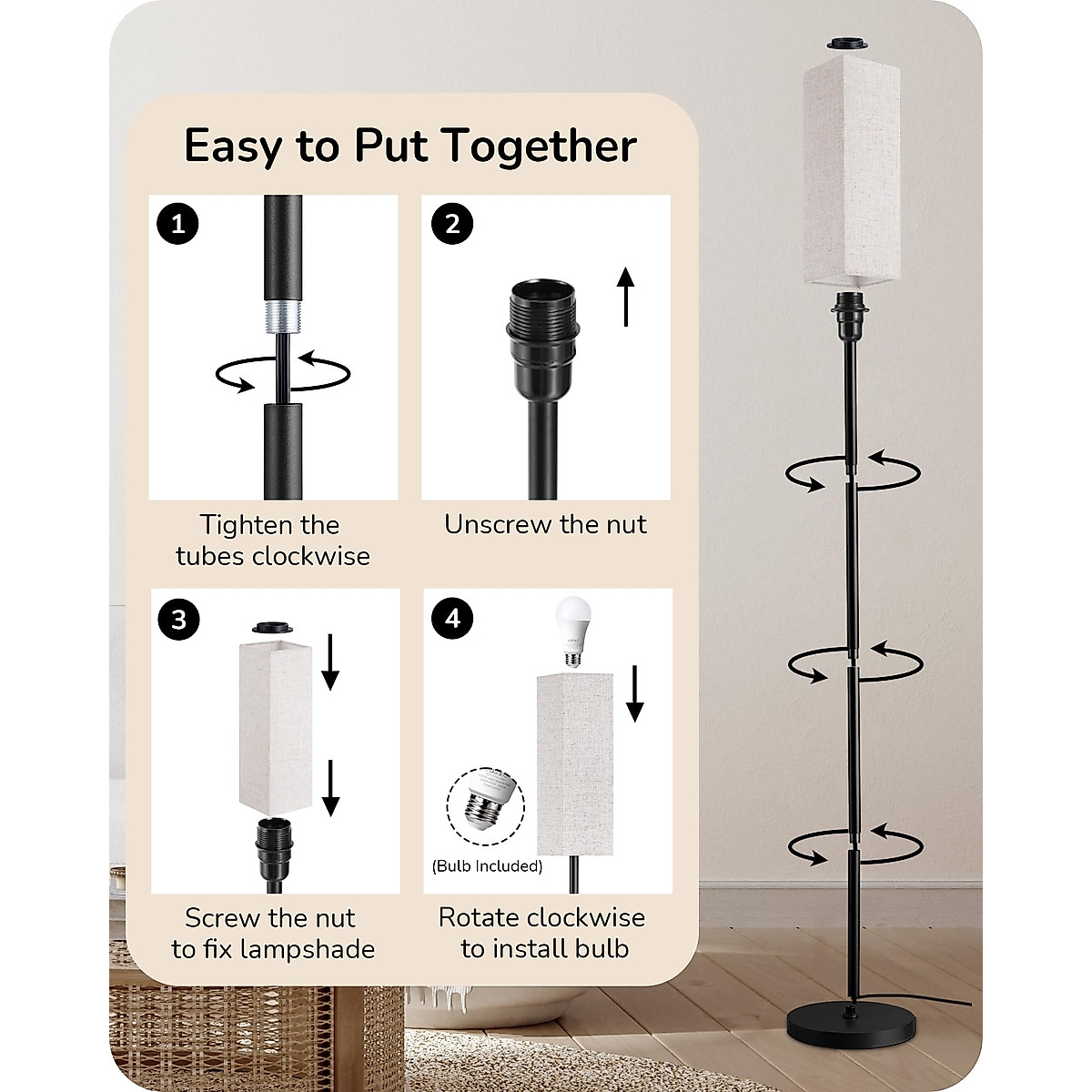 Easy to Put Together

1
Tighten the tubes clockwise

2
Unscrew the nut

3
Screw the nut to fix lampshade

4
(Bulb Included)
Rotate clockwise to install bulb