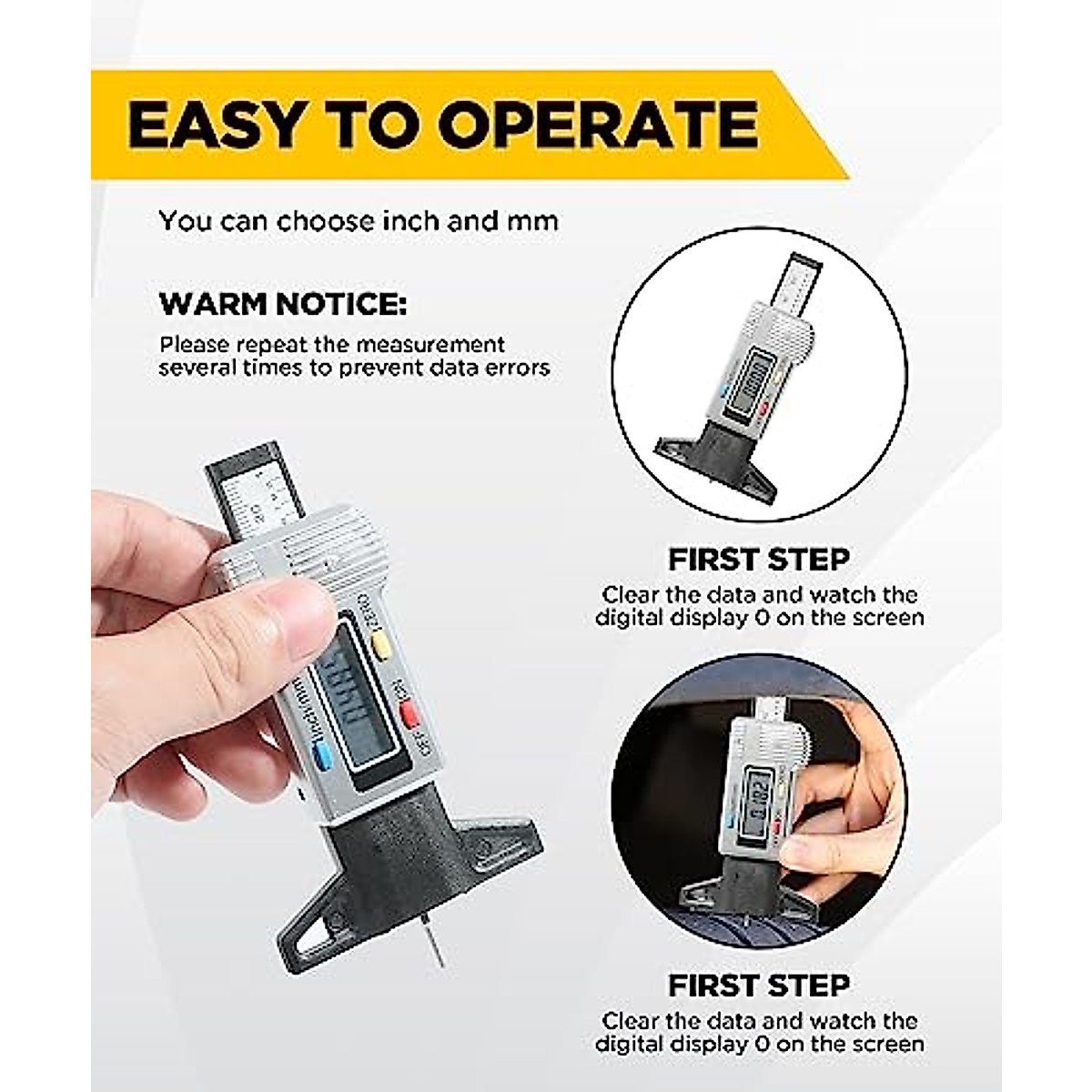 EASY TO OPERATE

You can choose inch and mm

WARM NOTICE:
Please repeat the measurement several times to prevent data errors

inch/mm
ZERO
ON
OFF

FIRST STEP
Clear the data and watch the digital display 0 on the screen

FIRST STEP
Clear the data and watch the digital display 0 on the screen