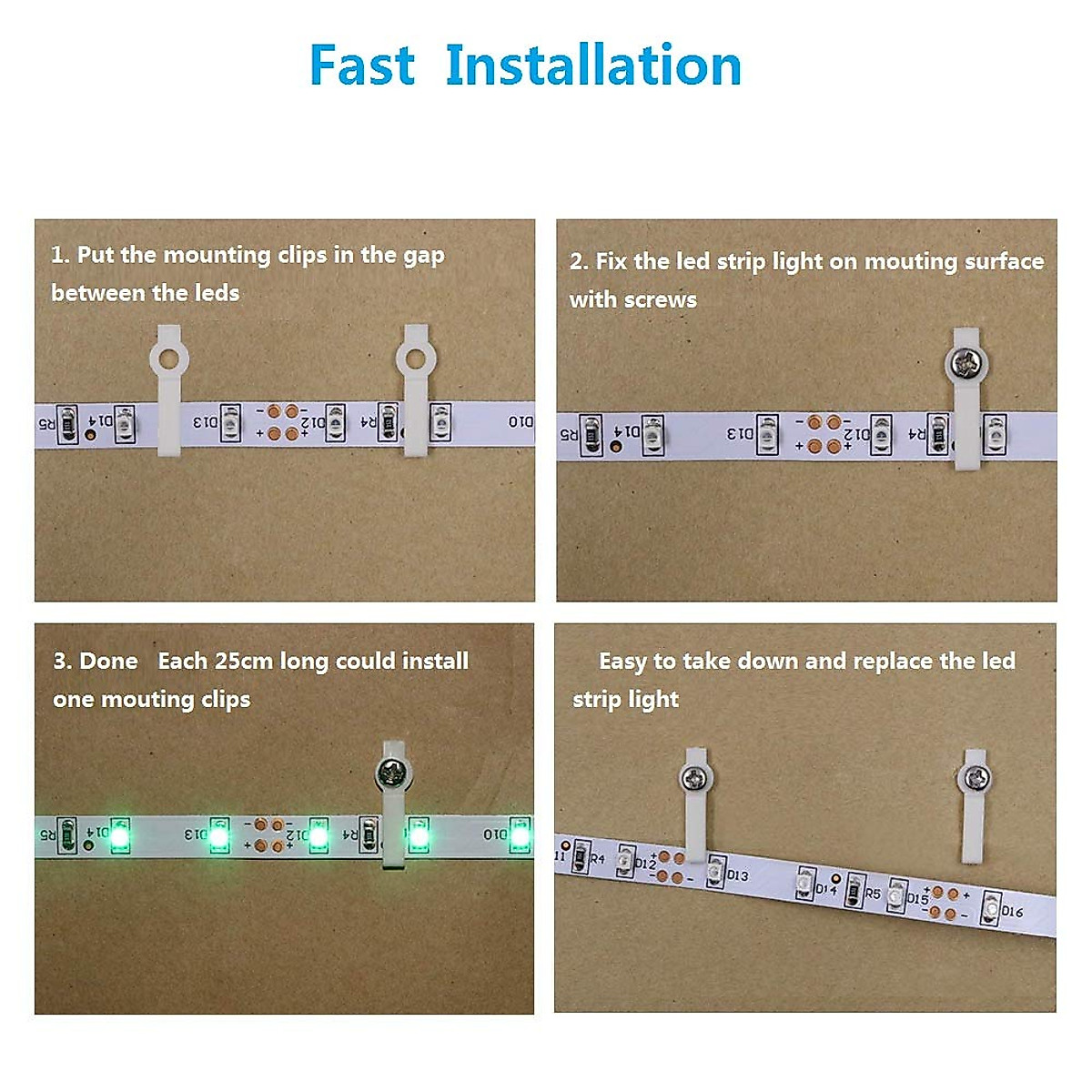 Fast Installation

1. Put the mounting clips in the gap between the leds

R5 D14 D13 D12 R4 D10

2. Fix the led strip light on mouting surface with screws

R5 D14 D13 D12 R4

3. Done Each 25cm long could install one mouting clips

R5 D14 D13 D12 R4 D10

Easy to take down and replace the led strip light

11 R4 D12 D13 D14 R5 D15 D16