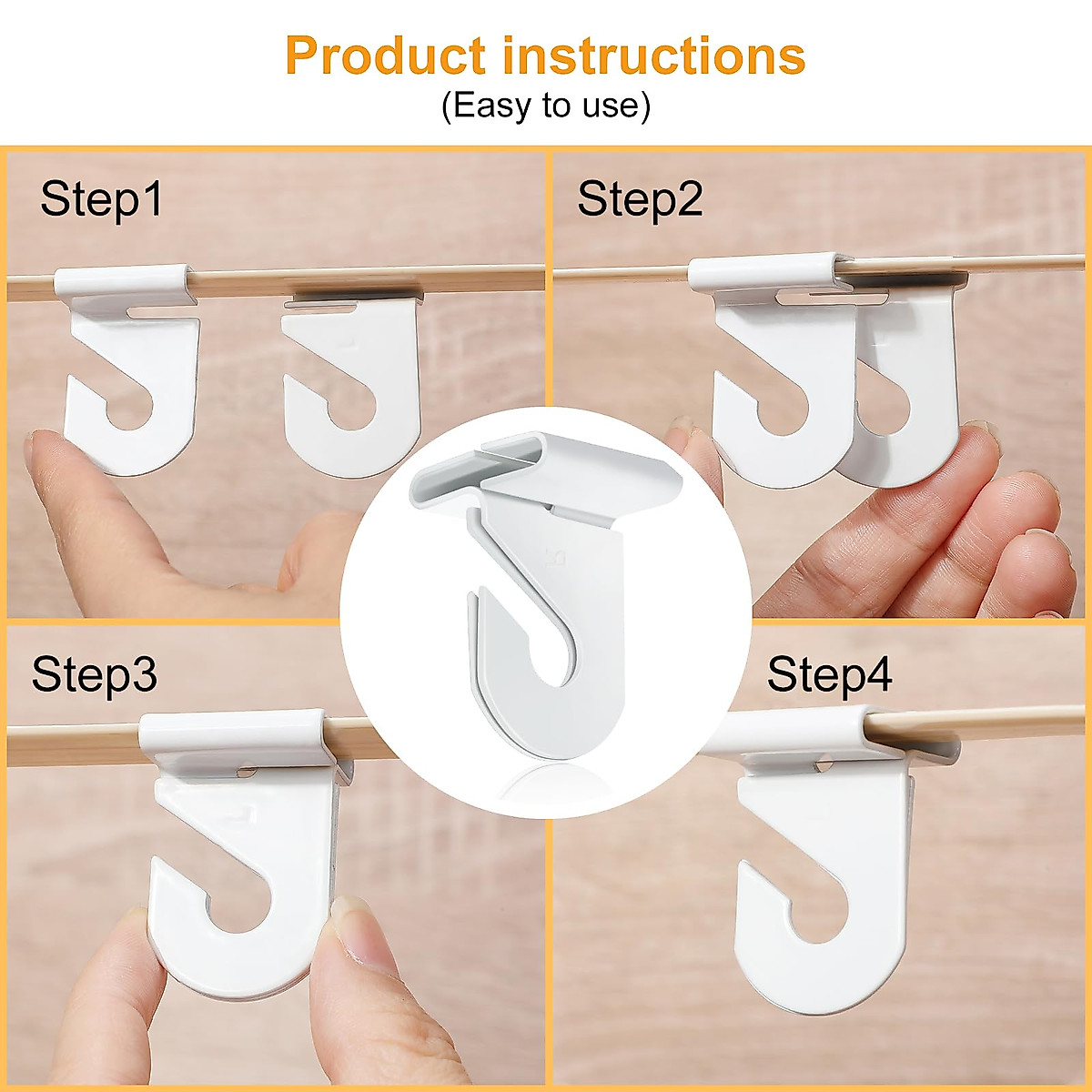 Product instructions
(Easy to use)

Step1

Step2

Step3

Step4