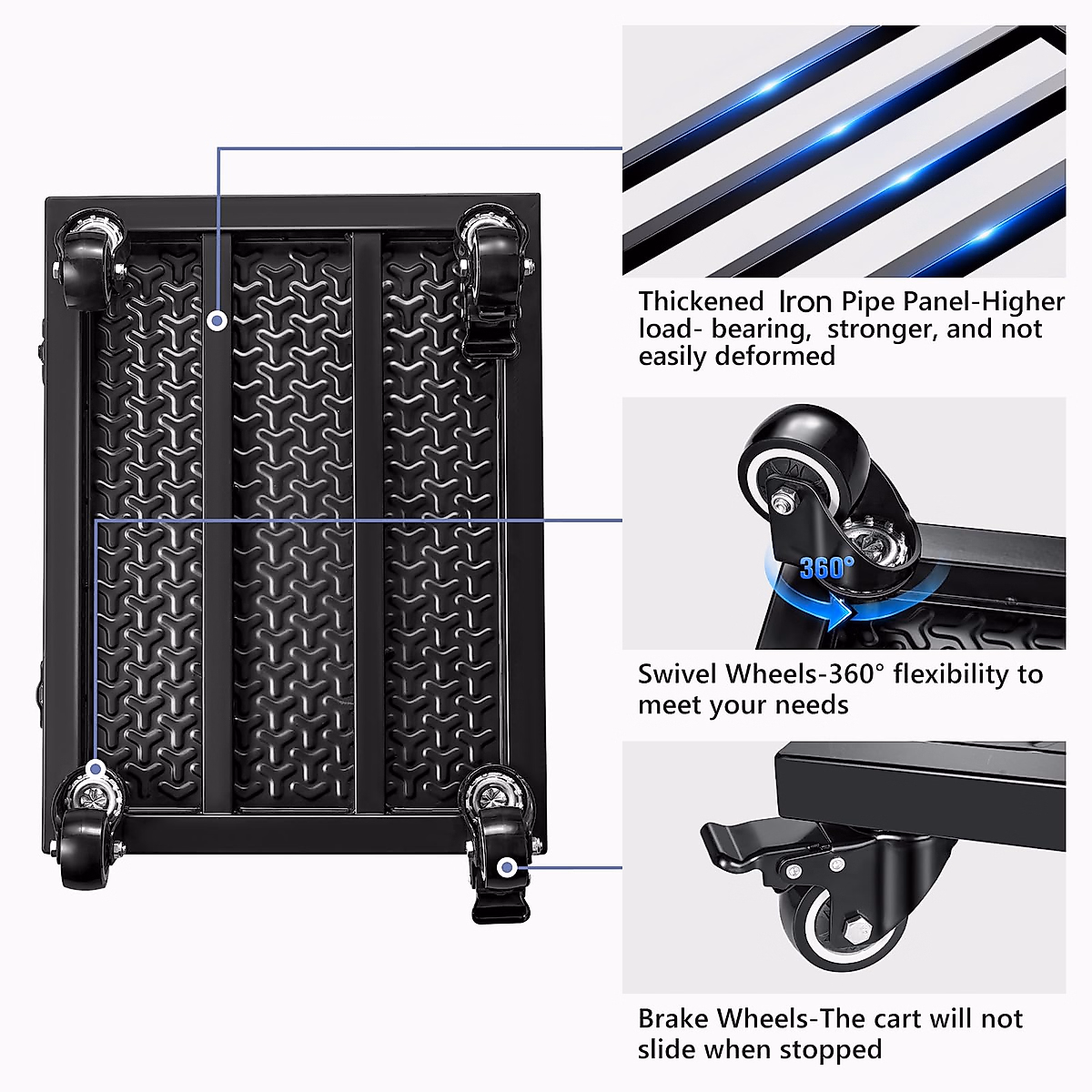 Thickened Iron Pipe Panel-Higher load- bearing, stronger, and not easily deformed

360°

Swivel Wheels-360° flexibility to meet your needs

Brake Wheels-The cart will not slide when stopped