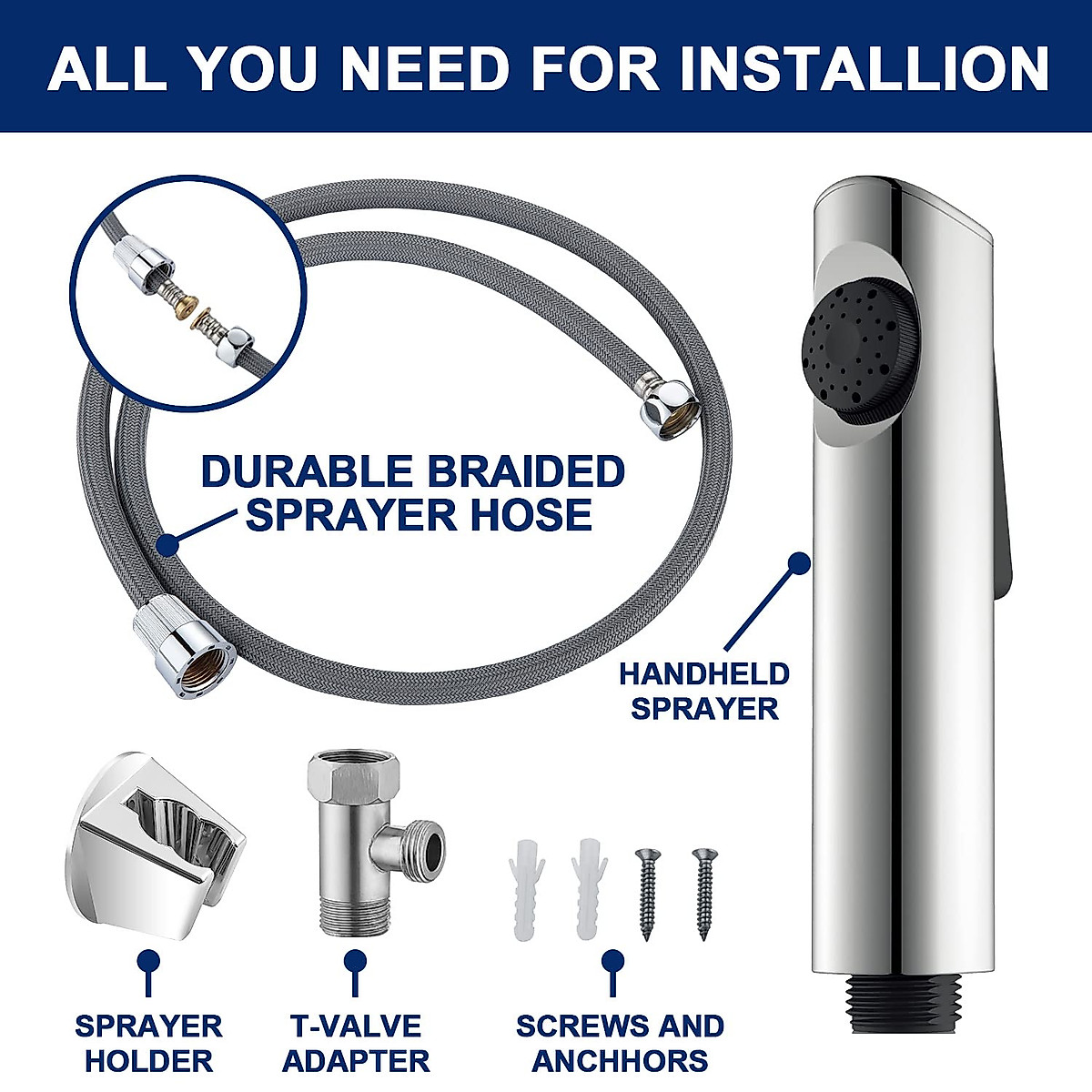 ALL YOU NEED FOR INSTALLION

DURABLE BRAIDED SPRAYER HOSE

HANDHELD SPRAYER

SPRAYER HOLDER

T-VALVE ADAPTER

SCREWS AND ANCHHORS