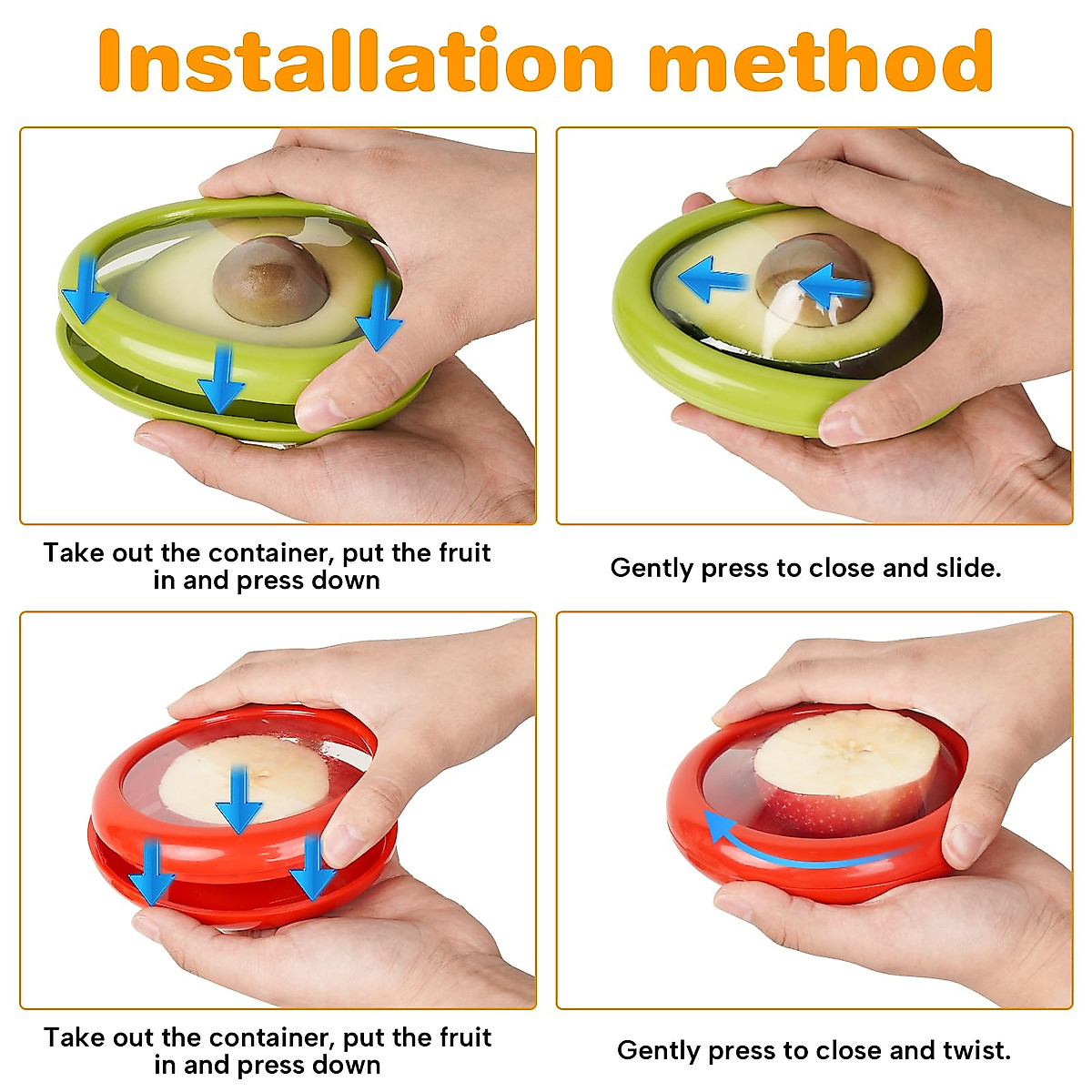 Installation method

Take out the container, put the fruit in and press down

Gently press to close and slide.

Take out the container, put the fruit in and press down

Gently press to close and twist.