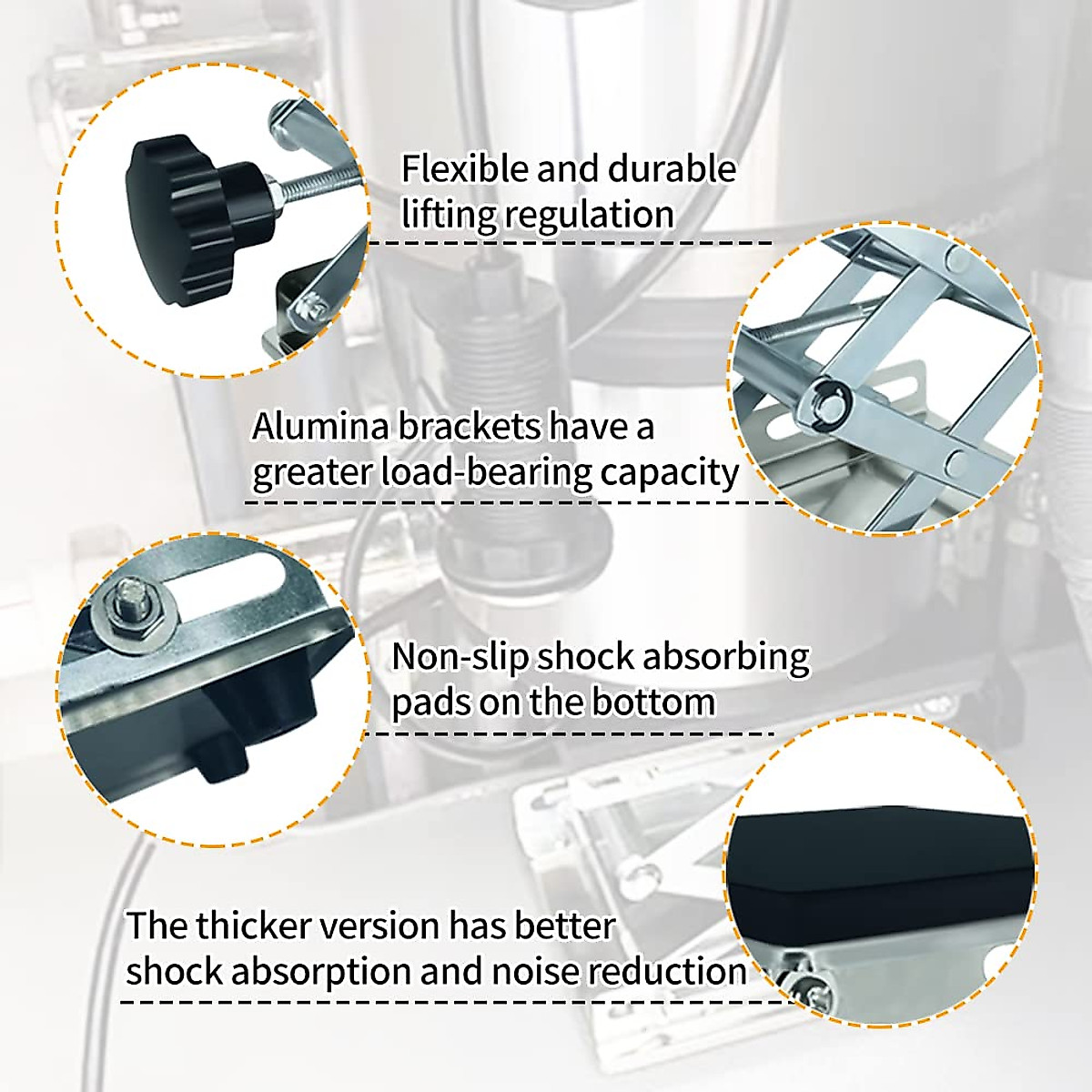 Flexible and durable lifting regulation

Alumina brackets have a greater load-bearing capacity

Non-slip shock absorbing pads on the bottom

The thicker version has better shock absorption and noise reduction