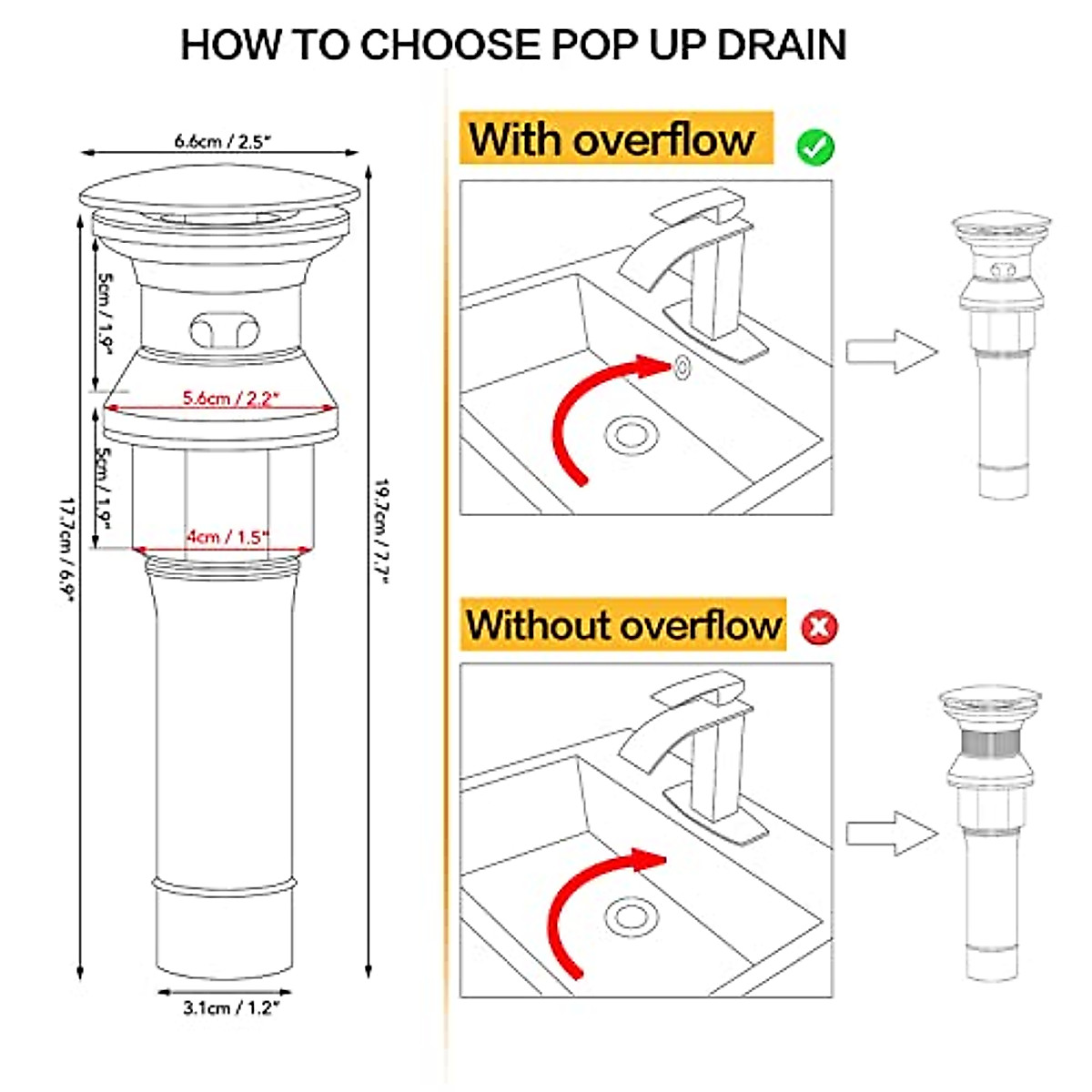 HOW TO CHOOSE POP UP DRAIN

6.6cm / 2.5"

5cm / 1.9"

5.6cm / 2.2"

5cm / 1.9"

4cm / 1.5"

17.7cm / 6.9"

19.7cm / 7.7"

3.1cm / 1.2"

With overflow

Without overflow