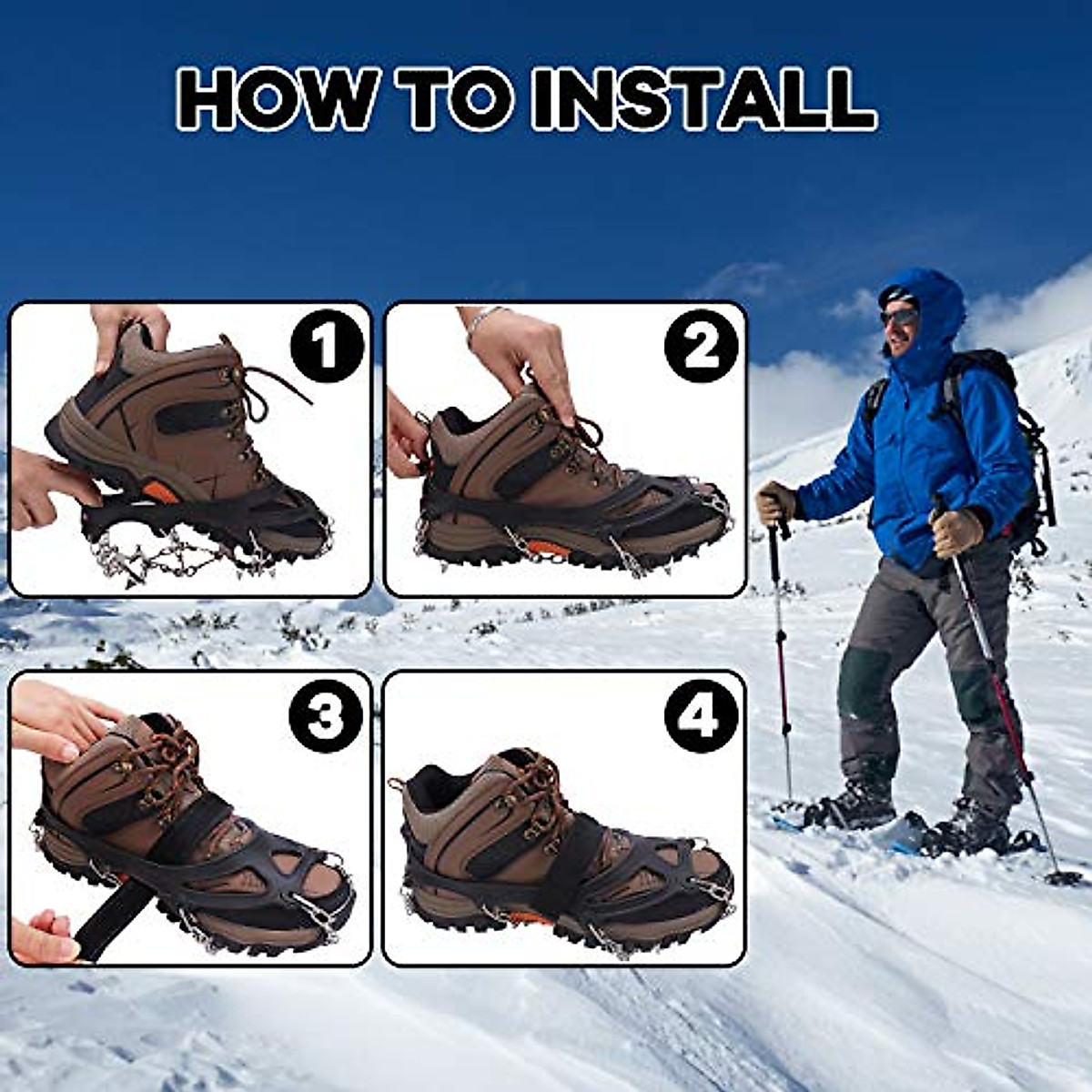 HOW TO INSTALL

1

2

3

4