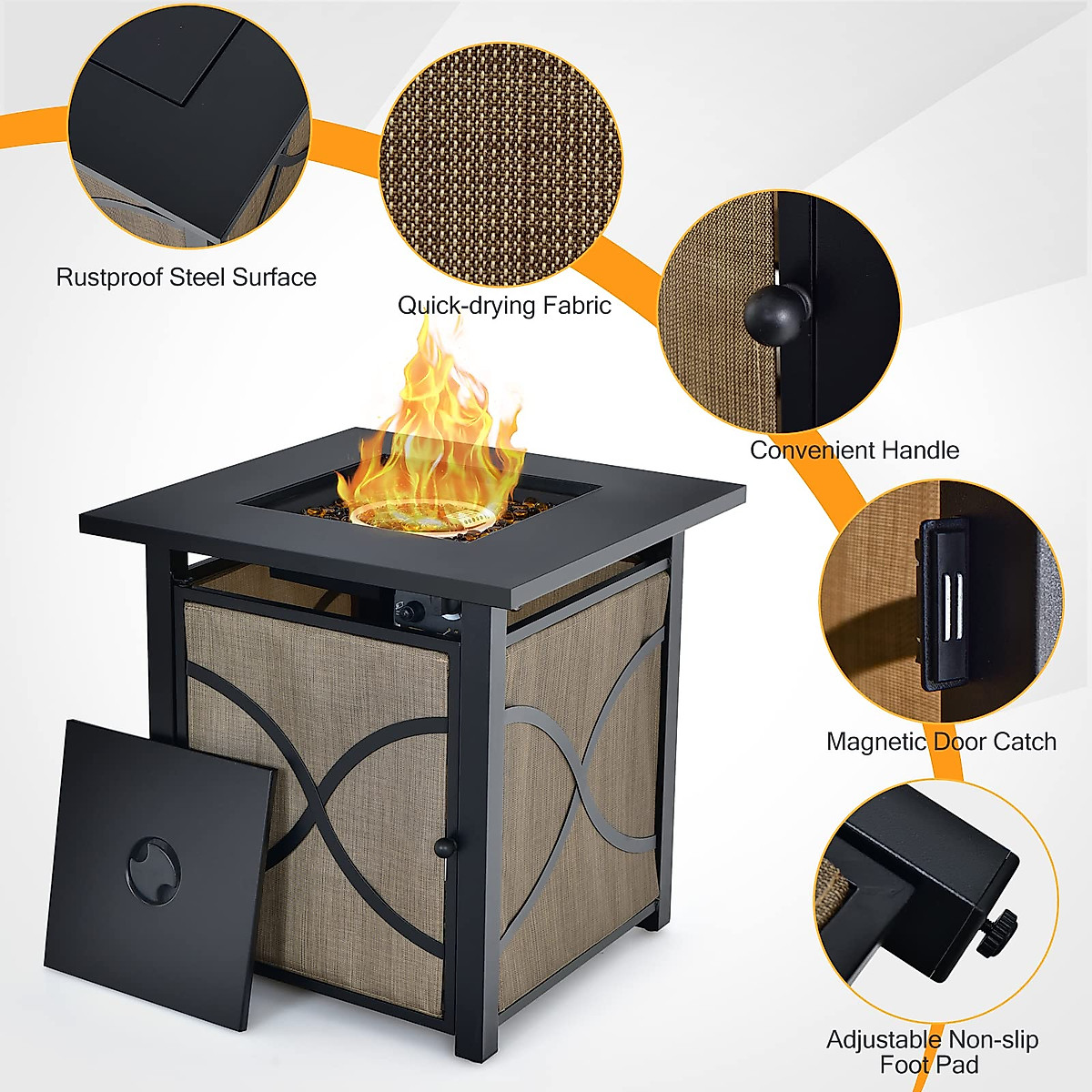 Rustproof Steel Surface

Quick-drying Fabric

Convenient Handle

Magnetic Door Catch

Adjustable Non-slip Foot Pad