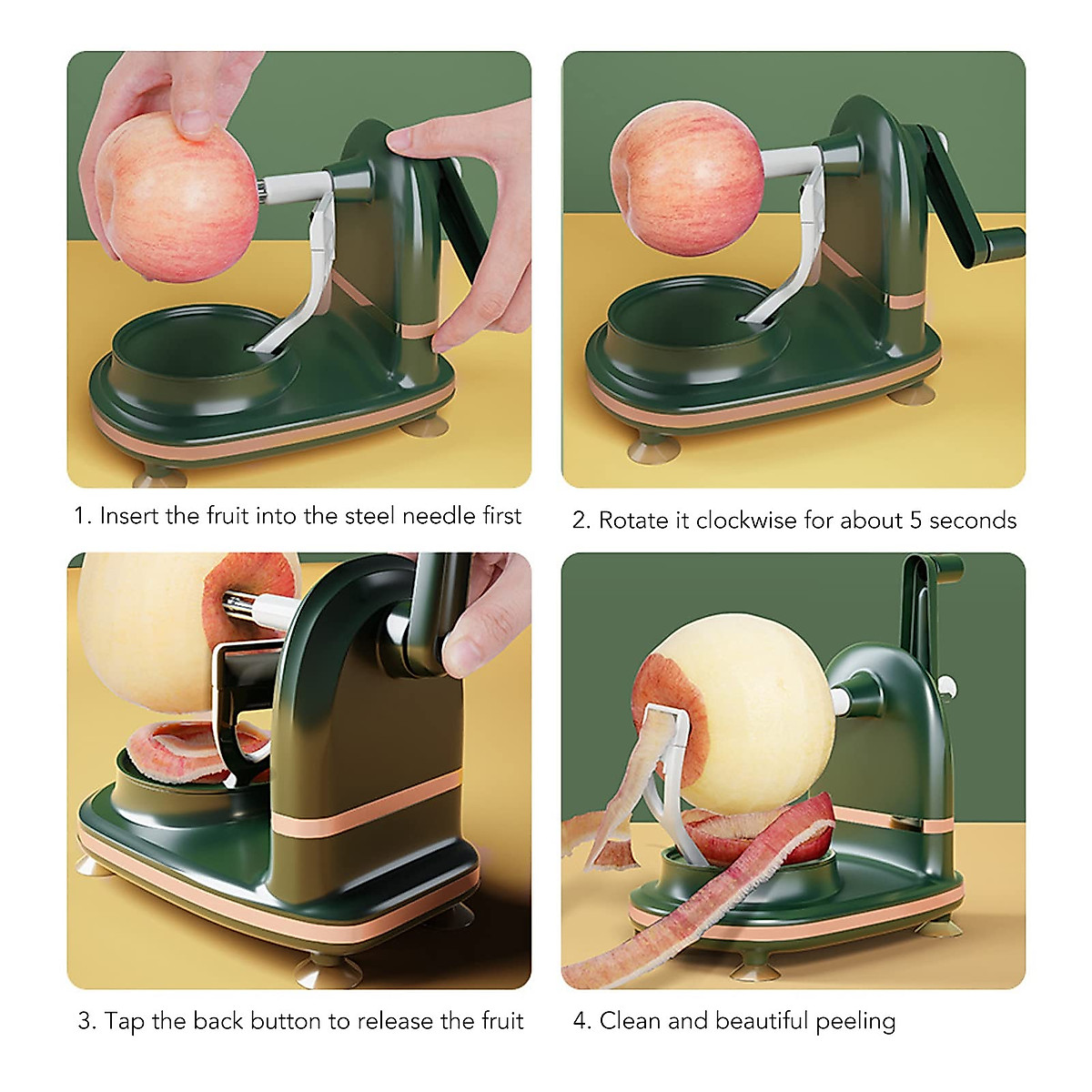 1. Insert the fruit into the steel needle first

2. Rotate it clockwise for about 5 seconds

3. Tap the back button to release the fruit

4. Clean and beautiful peeling