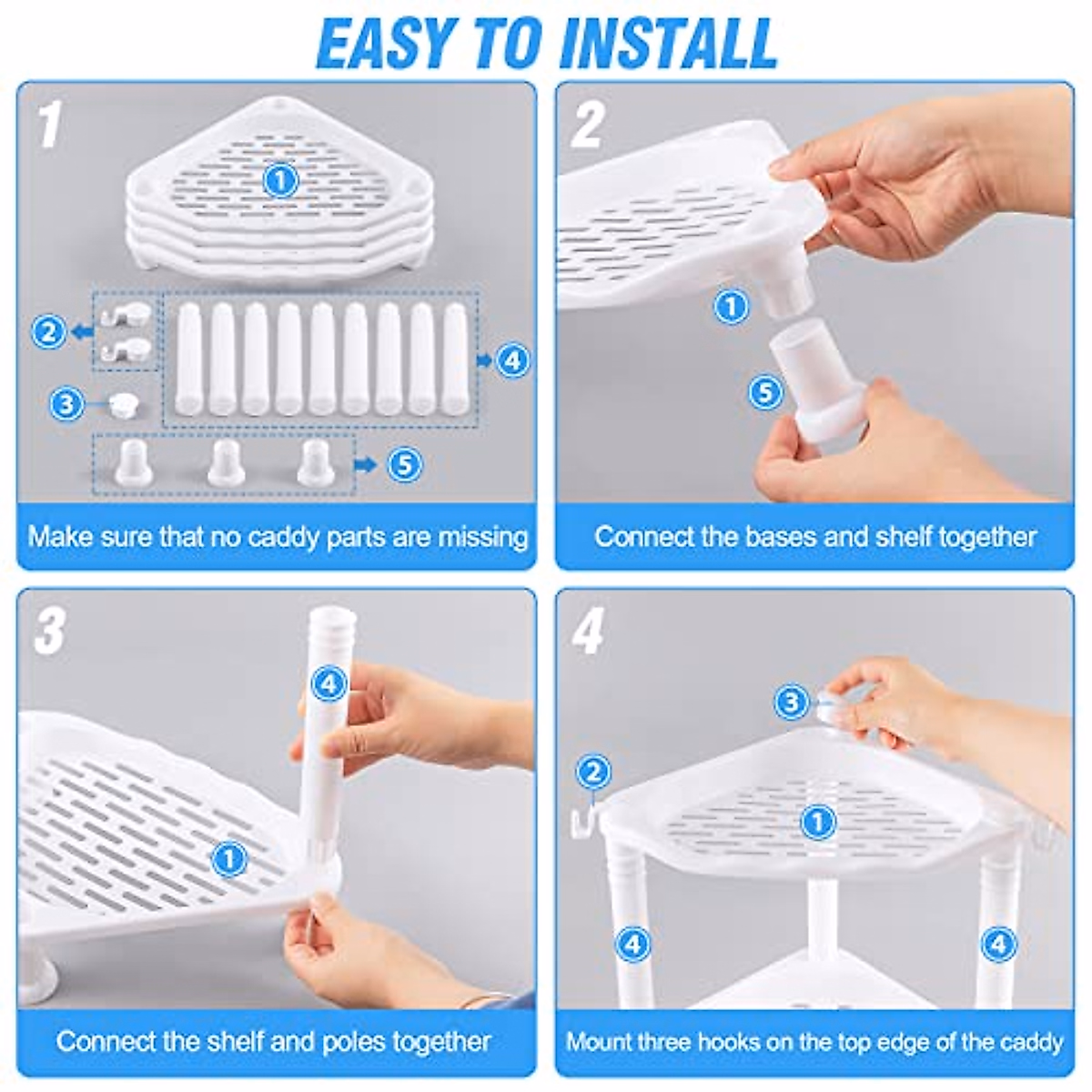 EASY TO INSTALL

1

1

2

3

4

5

Make sure that no caddy parts are missing

2

1

5

Connect the bases and shelf together

3

4

1

Connect the shelf and poles together

4

3

2

1

4

4

Mount three hooks on the top edge of the caddy