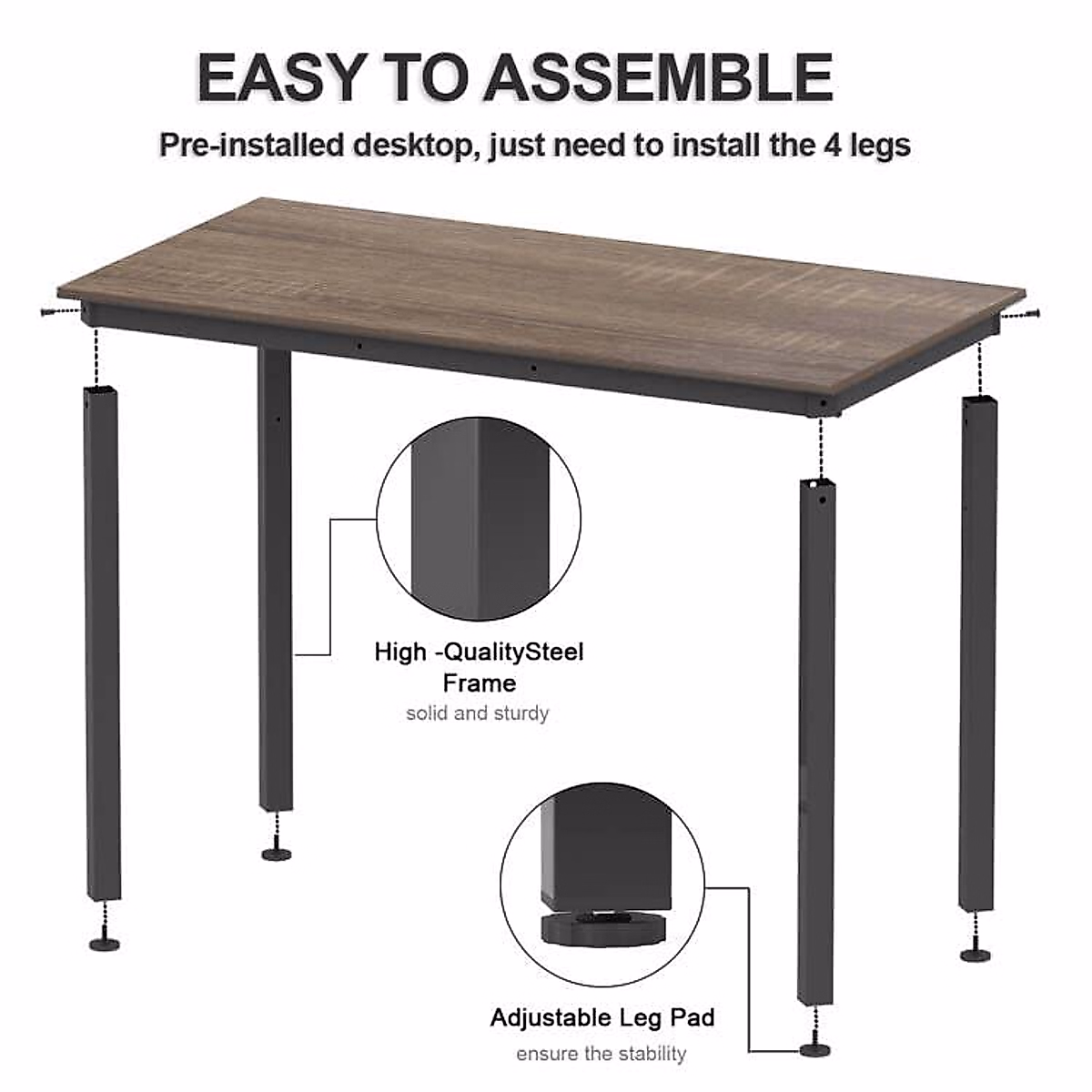 EASY TO ASSEMBLE

Pre-installed desktop, just need to install the 4 legs

High -QualitySteel Frame
solid and sturdy

Adjustable Leg Pad
ensure the stability