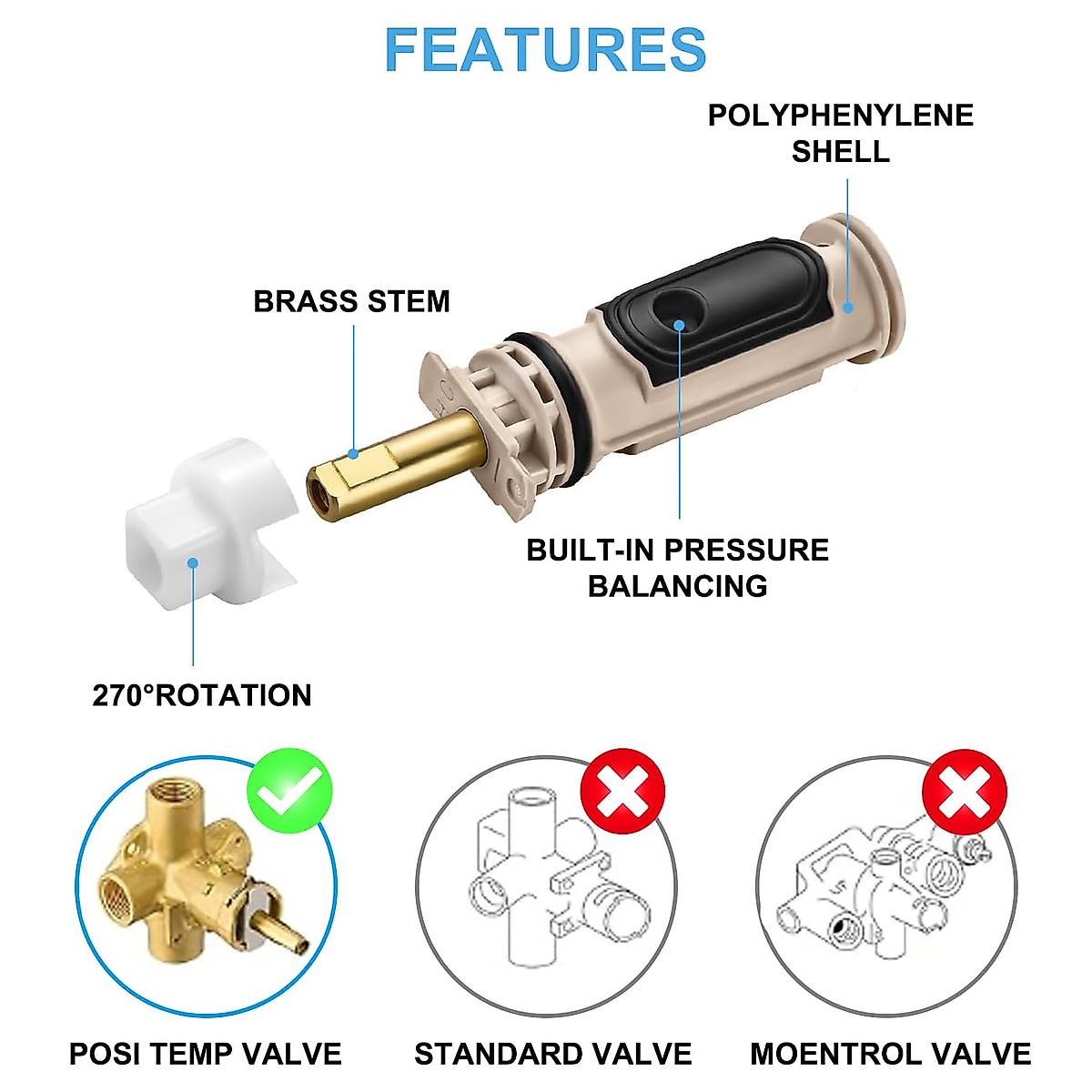 FEATURES

POLYPHENYLENE SHELL

BRASS STEM

BUILT-IN PRESSURE BALANCING

270°ROTATION

POSI TEMP VALVE

STANDARD VALVE

MOENTROL VALVE