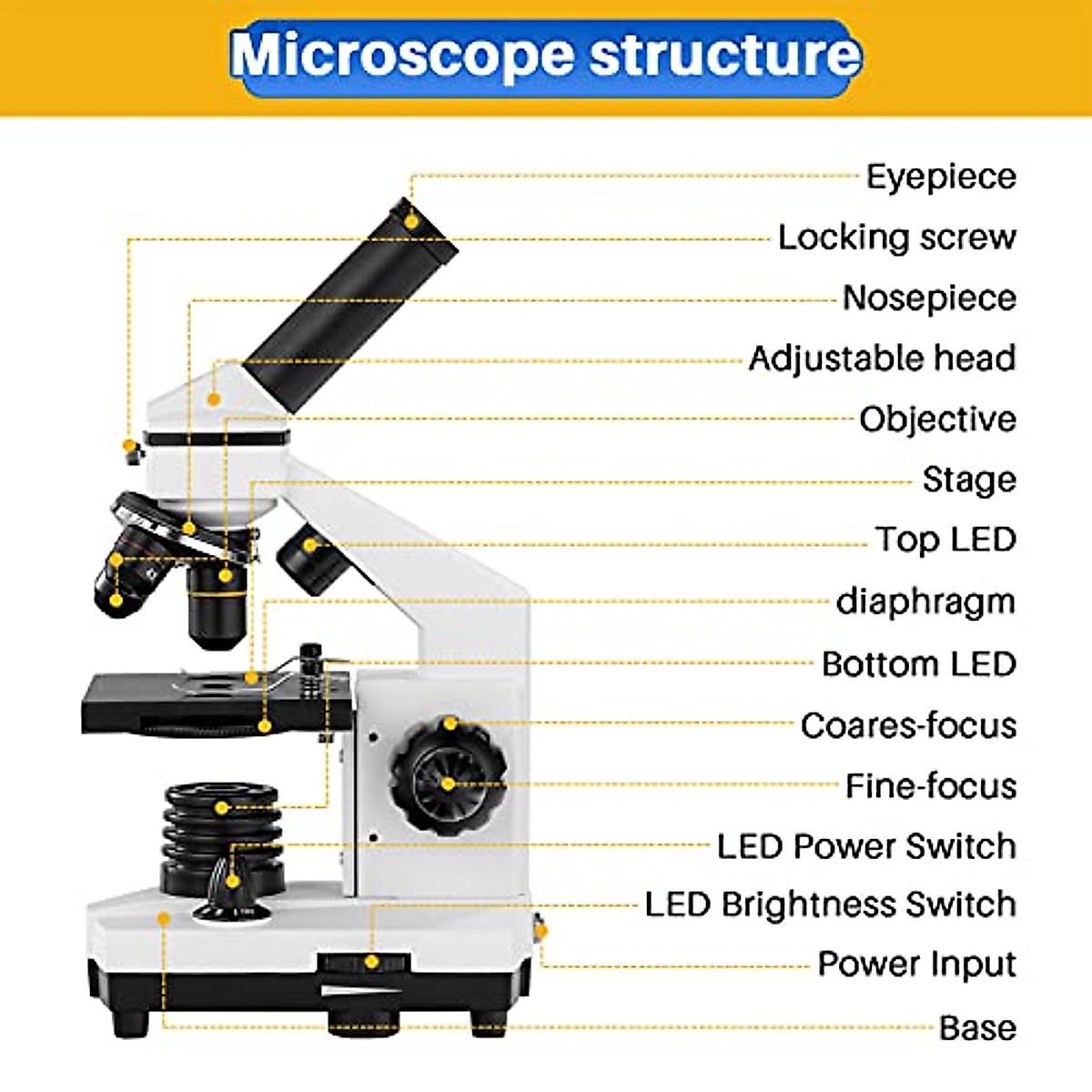 Microscope structure

Eyepiece
Locking screw
Nosepiece
Adjustable head
Objective
Stage
Top LED
diaphragm
Bottom LED
Coares-focus
Fine-focus
LED Power Switch
LED Brightness Switch
Power Input
Base