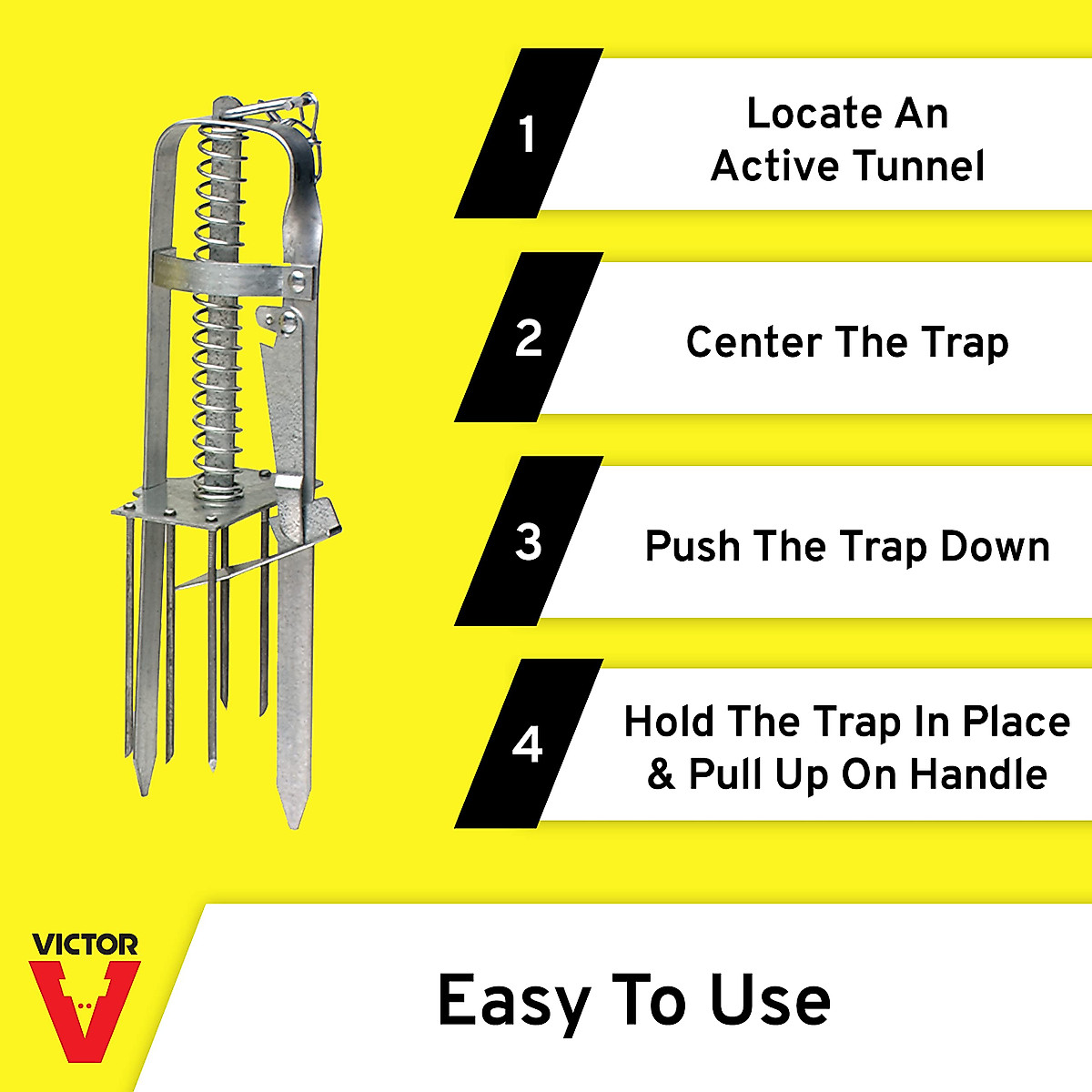 1

Locate An Active Tunnel

2

Center The Trap

3

Push The Trap Down

4

Hold The Trap In Place & Pull Up On Handle

VICTOR

Easy To Use