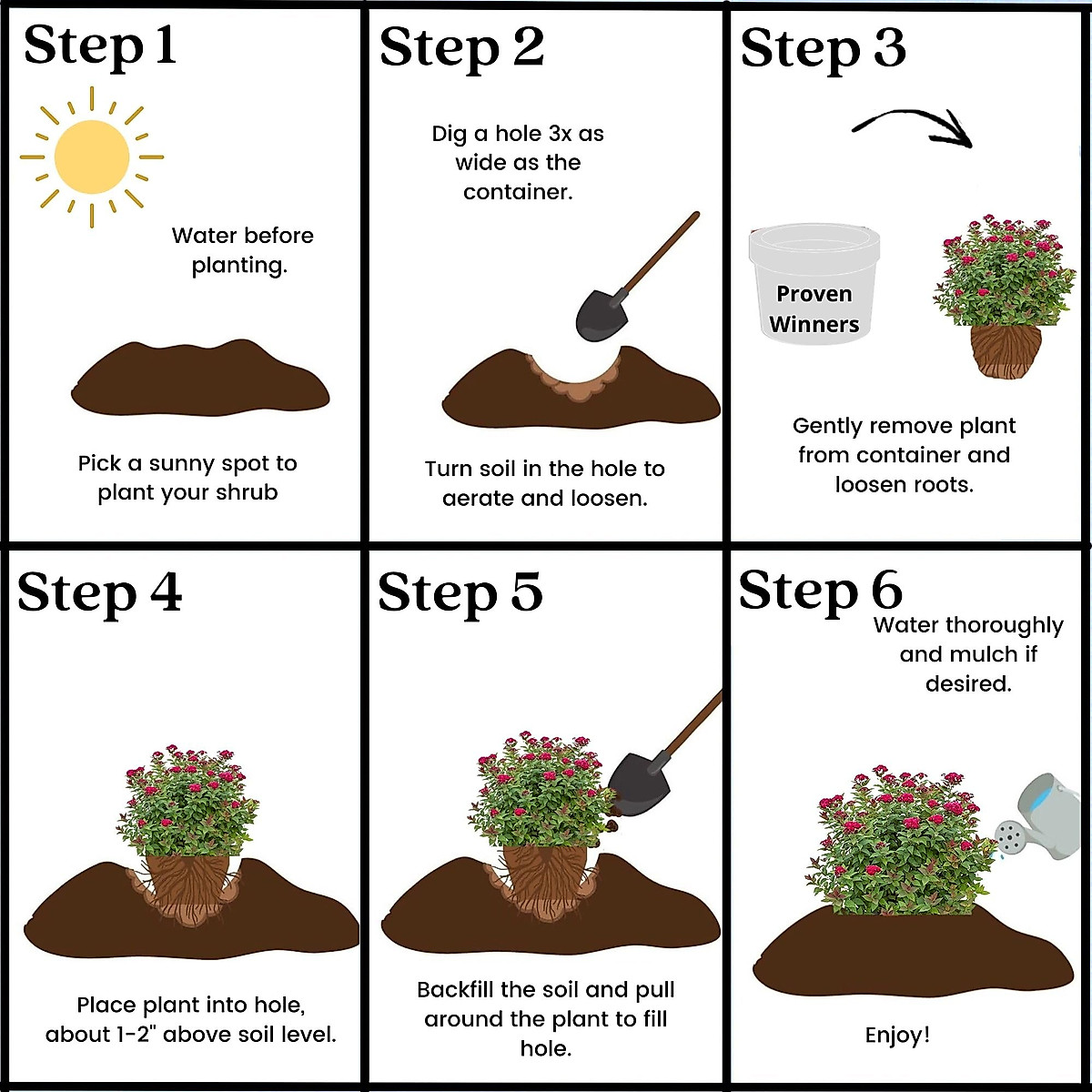 Step 1

Water before planting.

Pick a sunny spot to plant your shrub

Step 2

Dig a hole 3x as wide as the container.

Turn soil in the hole to aerate and loosen.

Step 3

Proven Winners

Gently remove plant from container and loosen roots.

Step 4

Place plant into hole, about 1-2" above soil level.

Step 5

Backfill the soil and pull around the plant to fill hole.

Step 6

Water thoroughly and mulch if desired.

Enjoy!