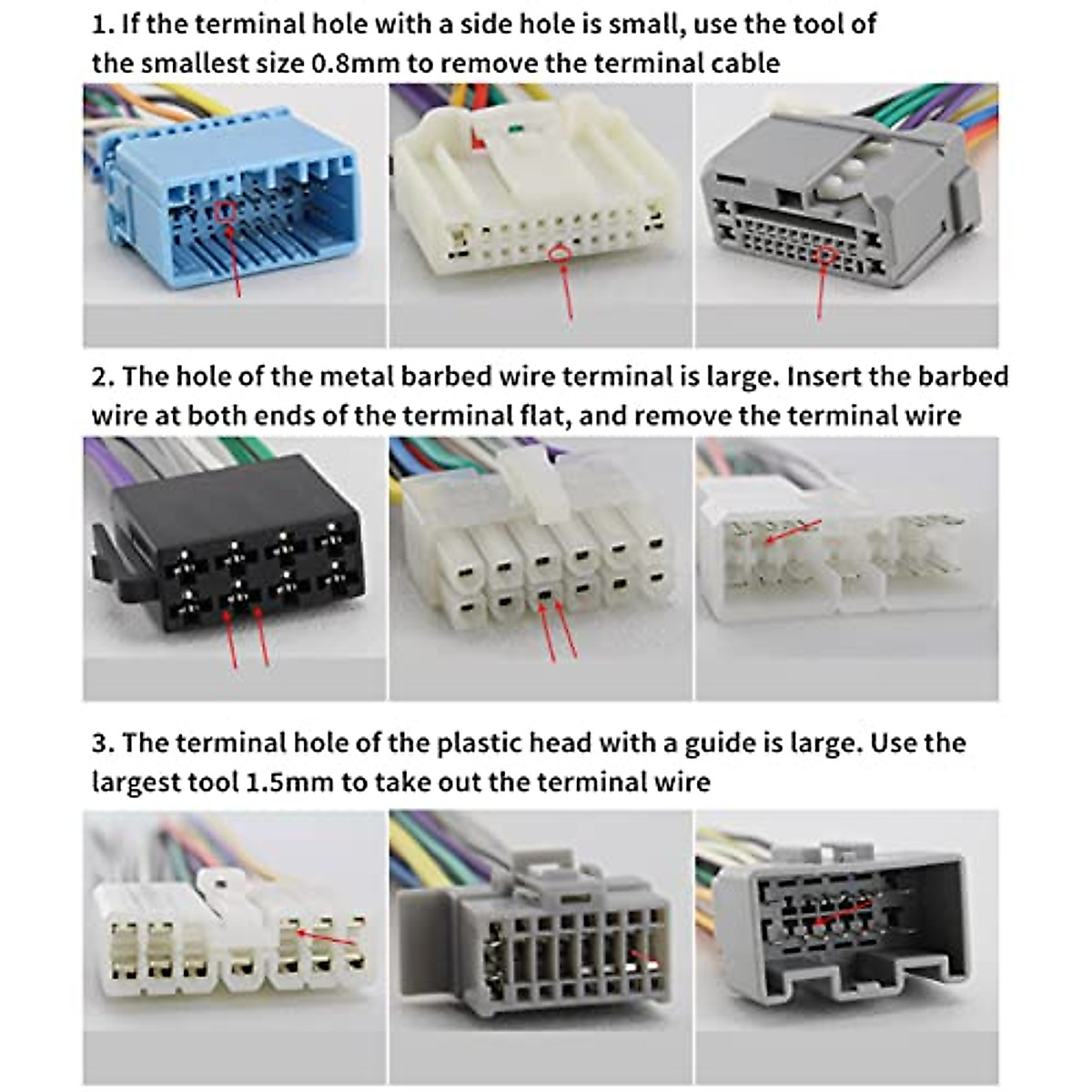 1. If the terminal hole with a side hole is small, use the tool of the smallest size 0.8mm to remove the terminal cable

2. The hole of the metal barbed wire terminal is large. Insert the barbed wire at both ends of the terminal flat, and remove the terminal wire

3. The terminal hole of the plastic head with a guide is large. Use the largest tool 1.5mm to take out the terminal wire