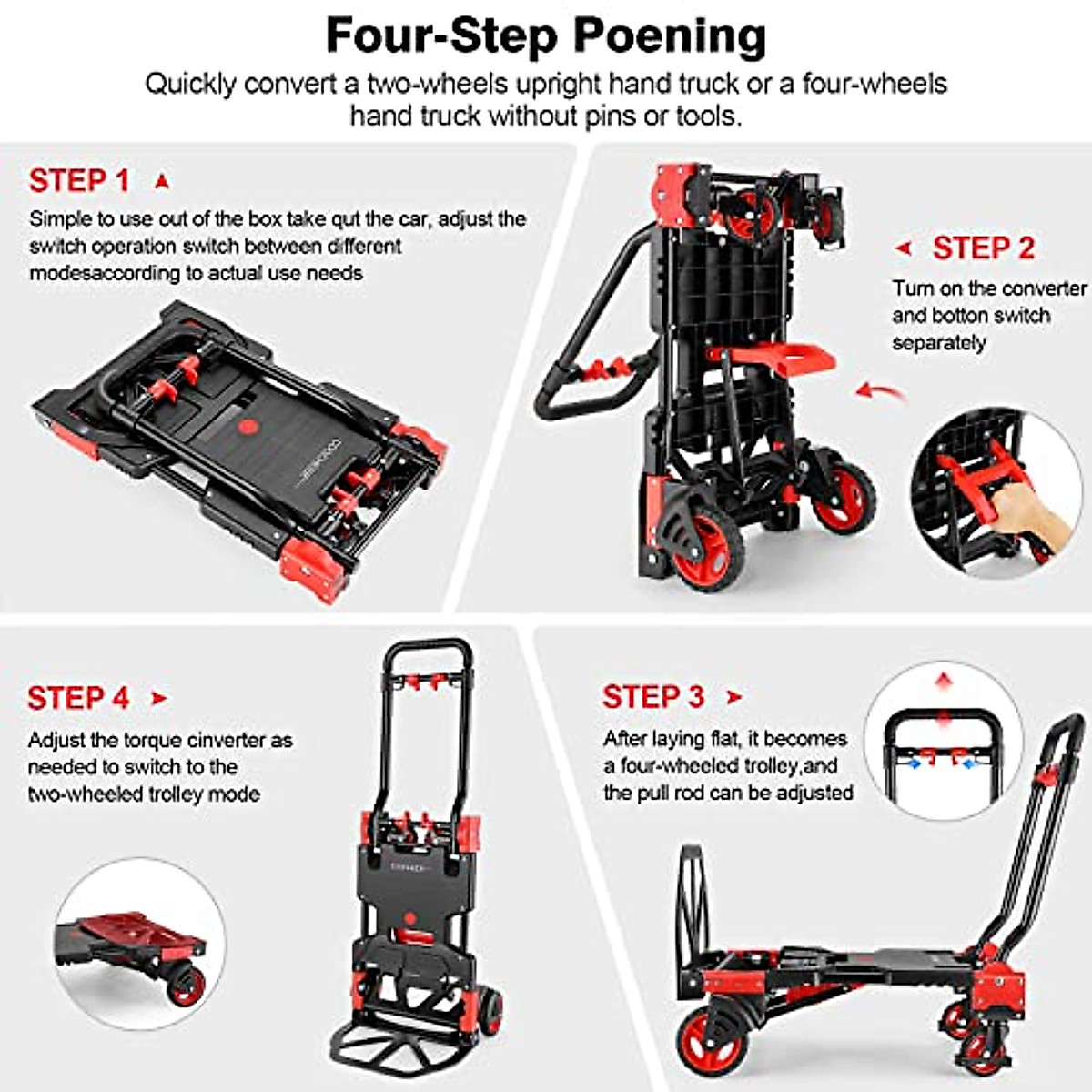 Four-Step Poening

Quickly convert a two-wheels upright hand truck or a four-wheels hand truck without pins or tools.

STEP 1

Simple to use out of the box take qut the car, adjust the switch operation switch between different modesaccording to actual use needs

STEP 2

Turn on the converter and botton switch separately

STEP 4

Adjust the torque cinverter as needed to switch to the two-wheeled trolley mode

STEP 3

After laying flat, it becomes a four-wheeled trolley,and the pull rod can be adjusted