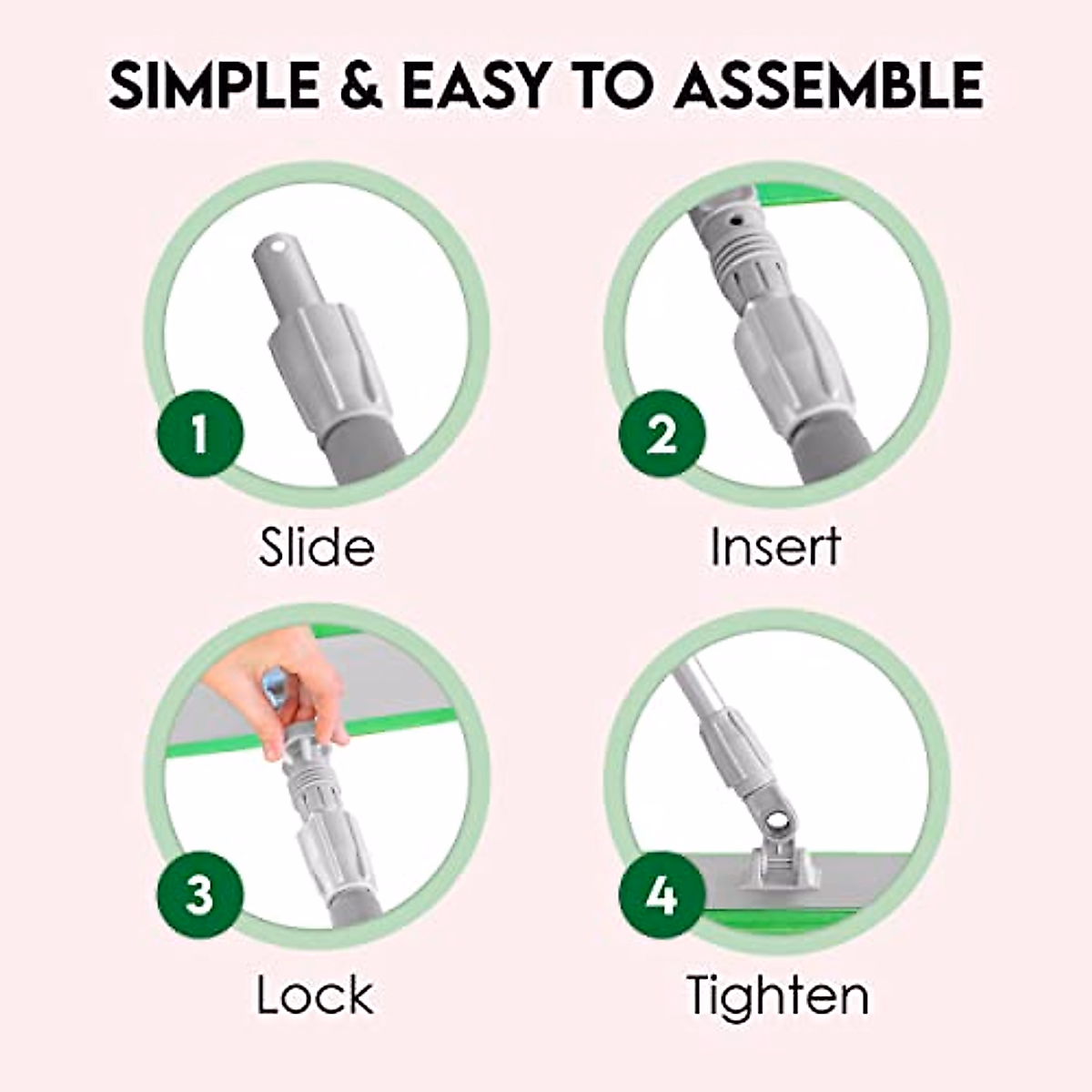 SIMPLE & EASY TO ASSEMBLE

1
Slide

2
Insert

3
Lock

4
Tighten