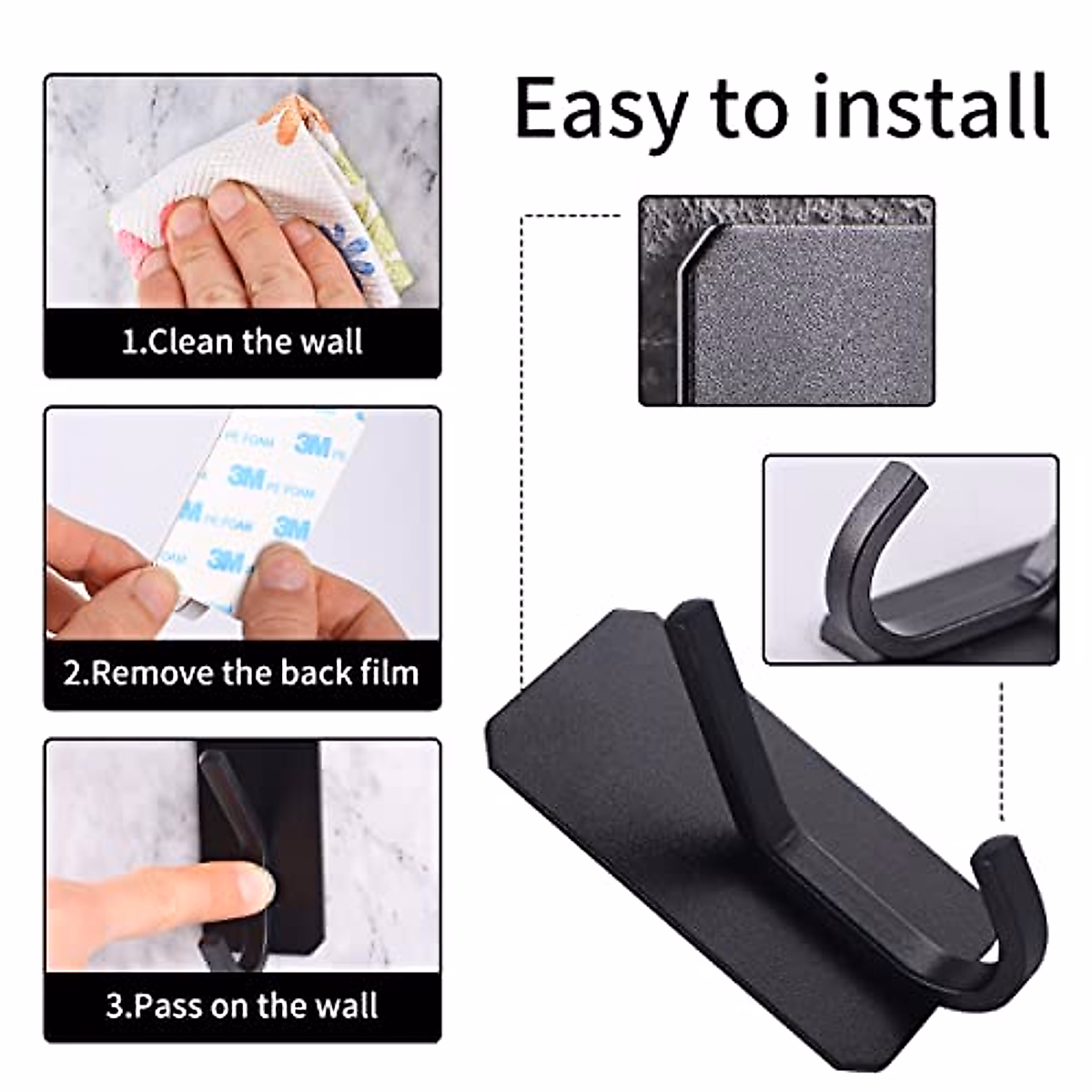 Easy to install

1.Clean the wall

3M PE FOAM
3M PE FOAM
3M PE FOAM
3M
3M

2.Remove the back film

3.Pass on the wall