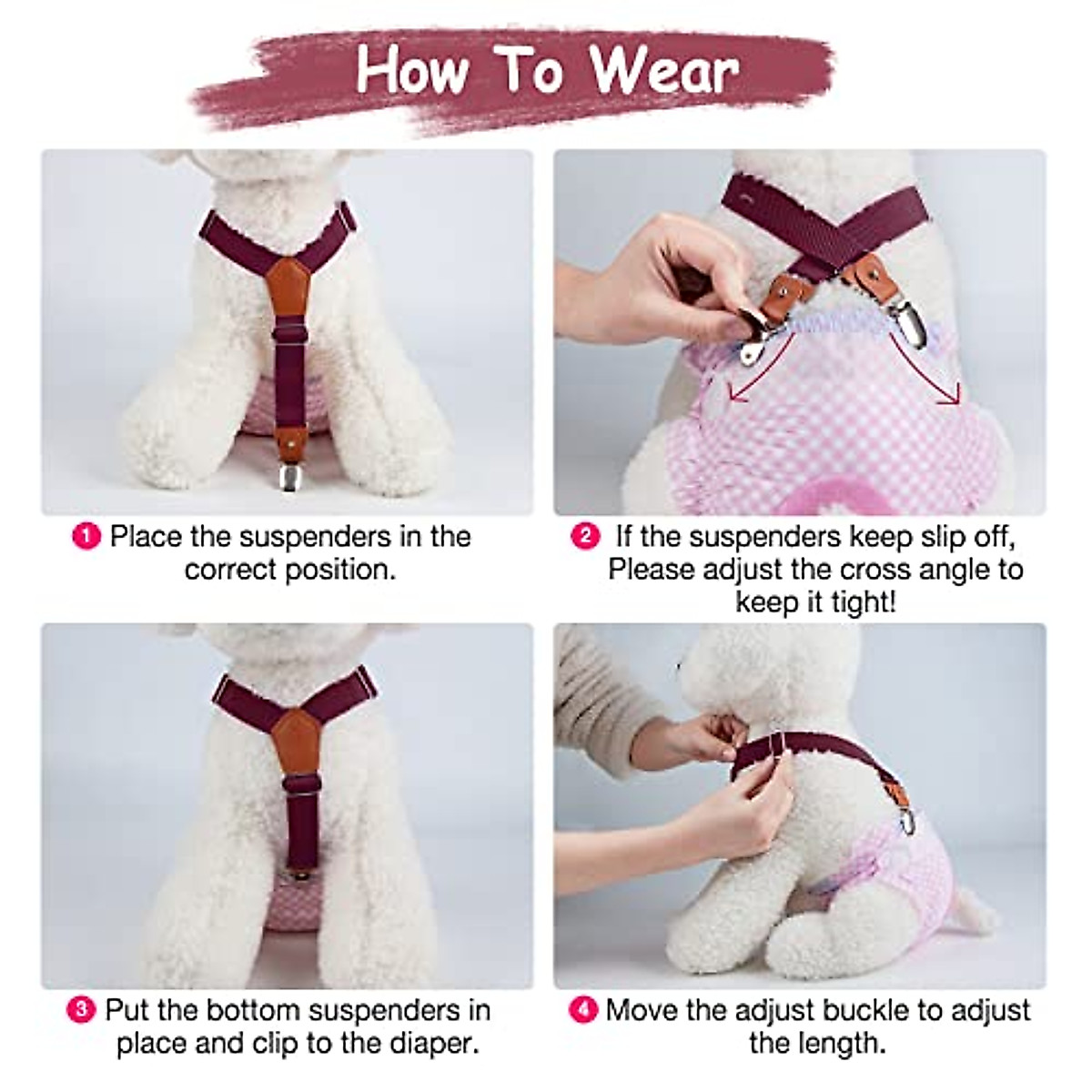 How To Wear

1 Place the suspenders in the correct position.

2 If the suspenders keep slip off, Please adjust the cross angle to keep it tight!

3 Put the bottom suspenders in place and clip to the diaper.

4 Move the adjust buckle to adjust the length.