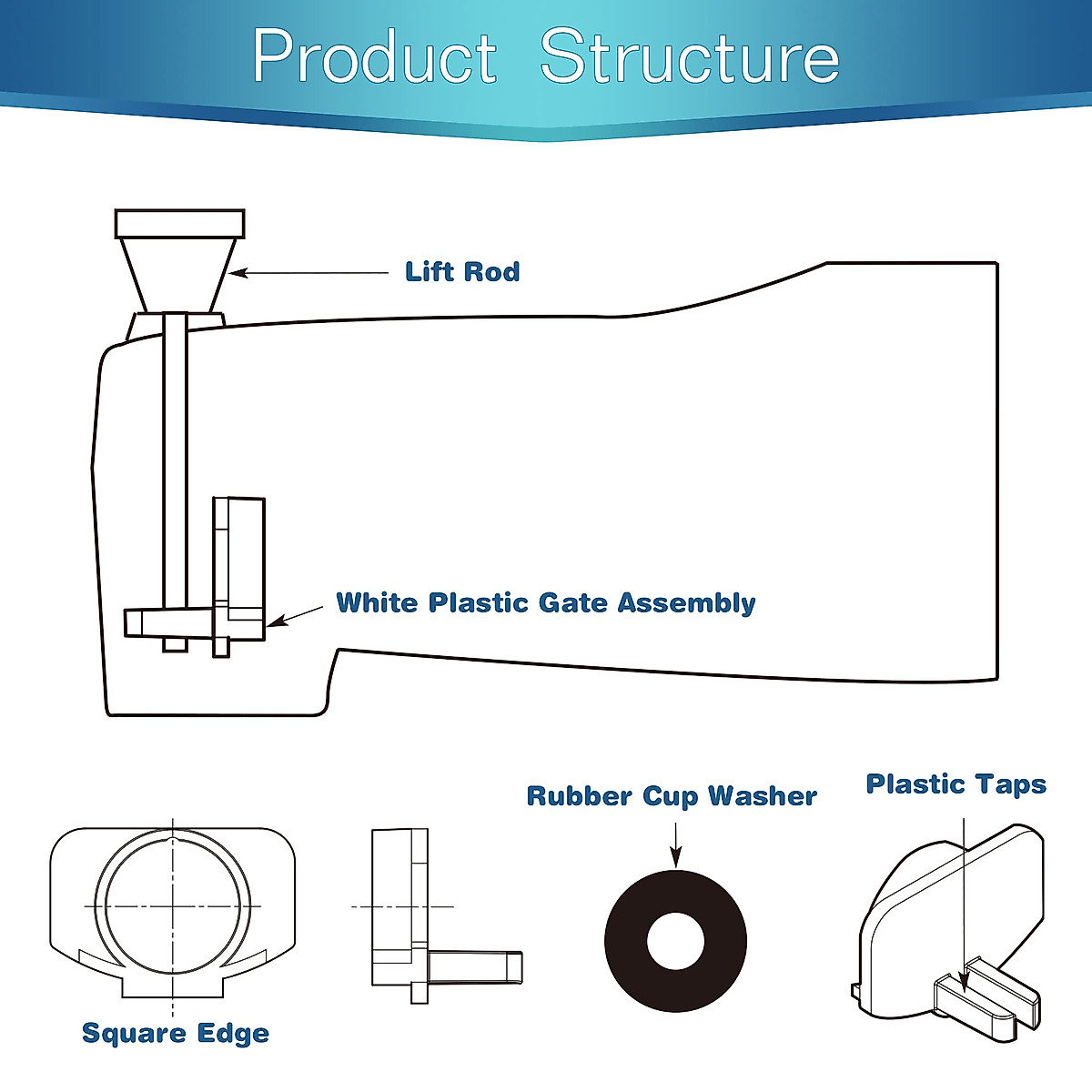 Product Structure

Lift Rod

White Plastic Gate Assembly

Rubber Cup Washer

Plastic Taps

Square Edge