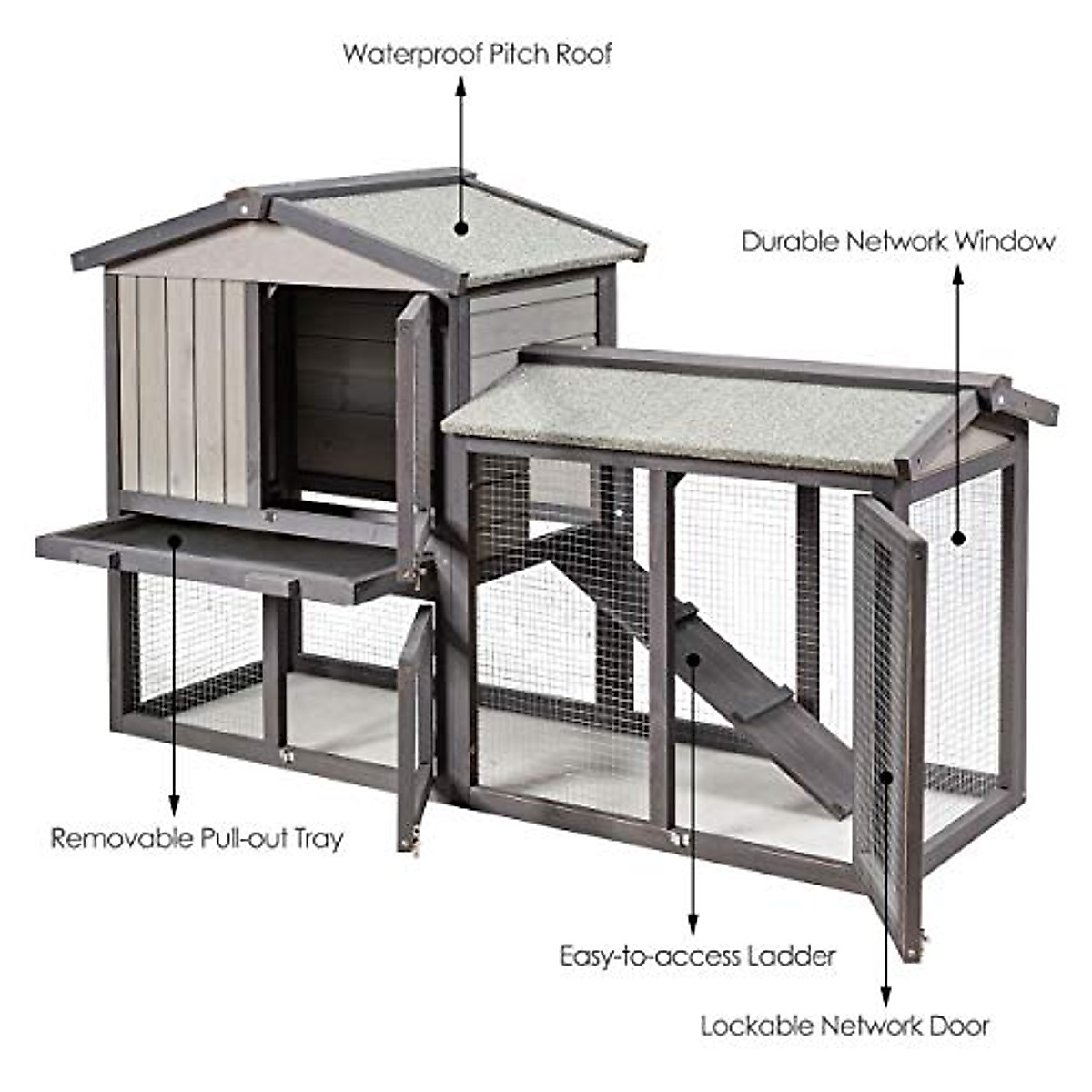 Waterproof Pitch Roof

Durable Network Window

Removable Pull-out Tray

Easy-to-access Ladder

Lockable Network Door