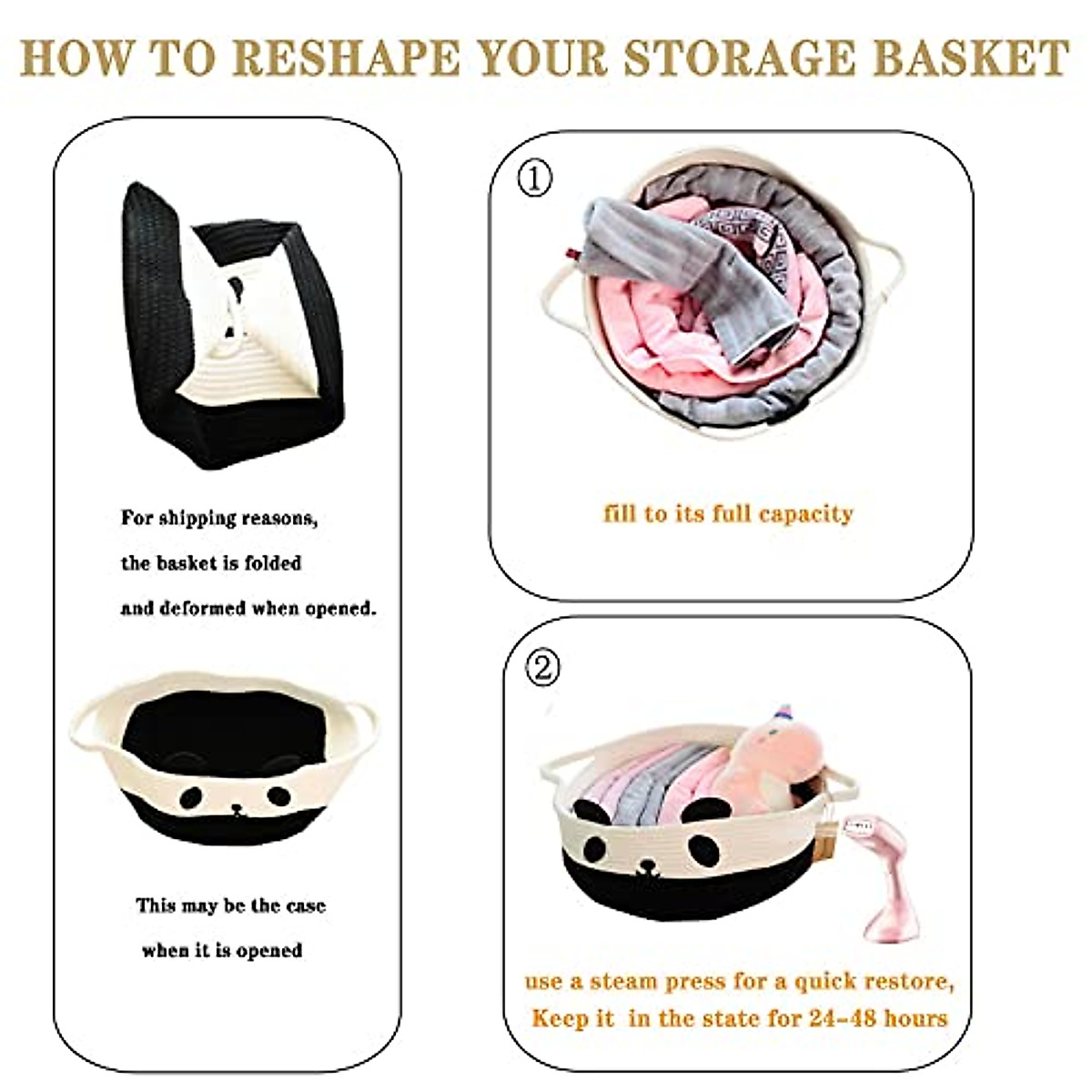 HOW TO RESHAPE YOUR STORAGE BASKET

For shipping reasons, the basket is folded and deformed when opened.

This may be the case when it is opened

①

fill to its full capacity

②

use a steam press for a quick restore, Keep it in the state for 24-48 hours