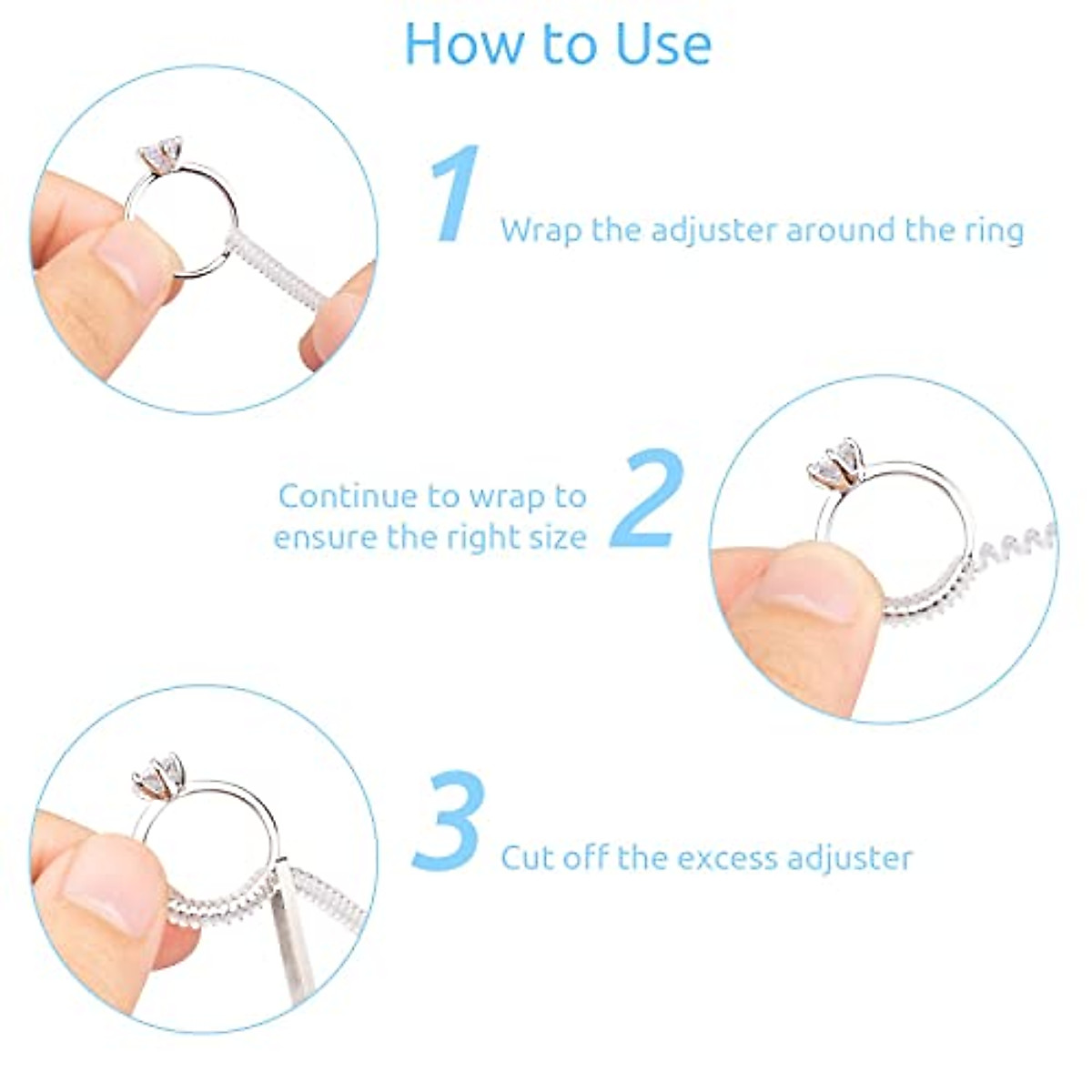 How to Use

1 Wrap the adjuster around the ring

Continue to wrap to ensure the right size 2

3 Cut off the excess adjuster