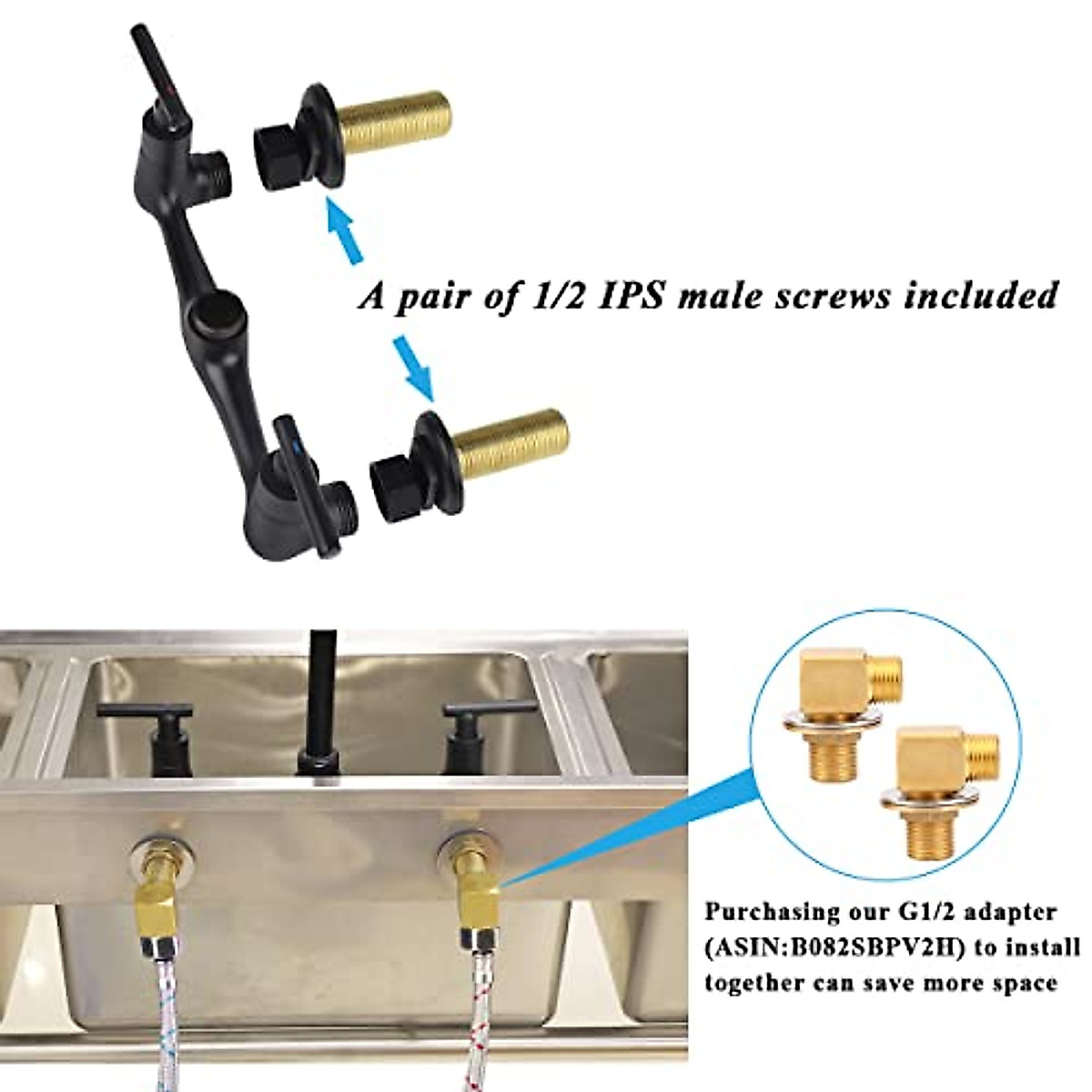 A pair of 1/2 IPS male screws included

Purchasing our G1/2 adapter (ASIN:B082SBPV2H) to install together can save more space