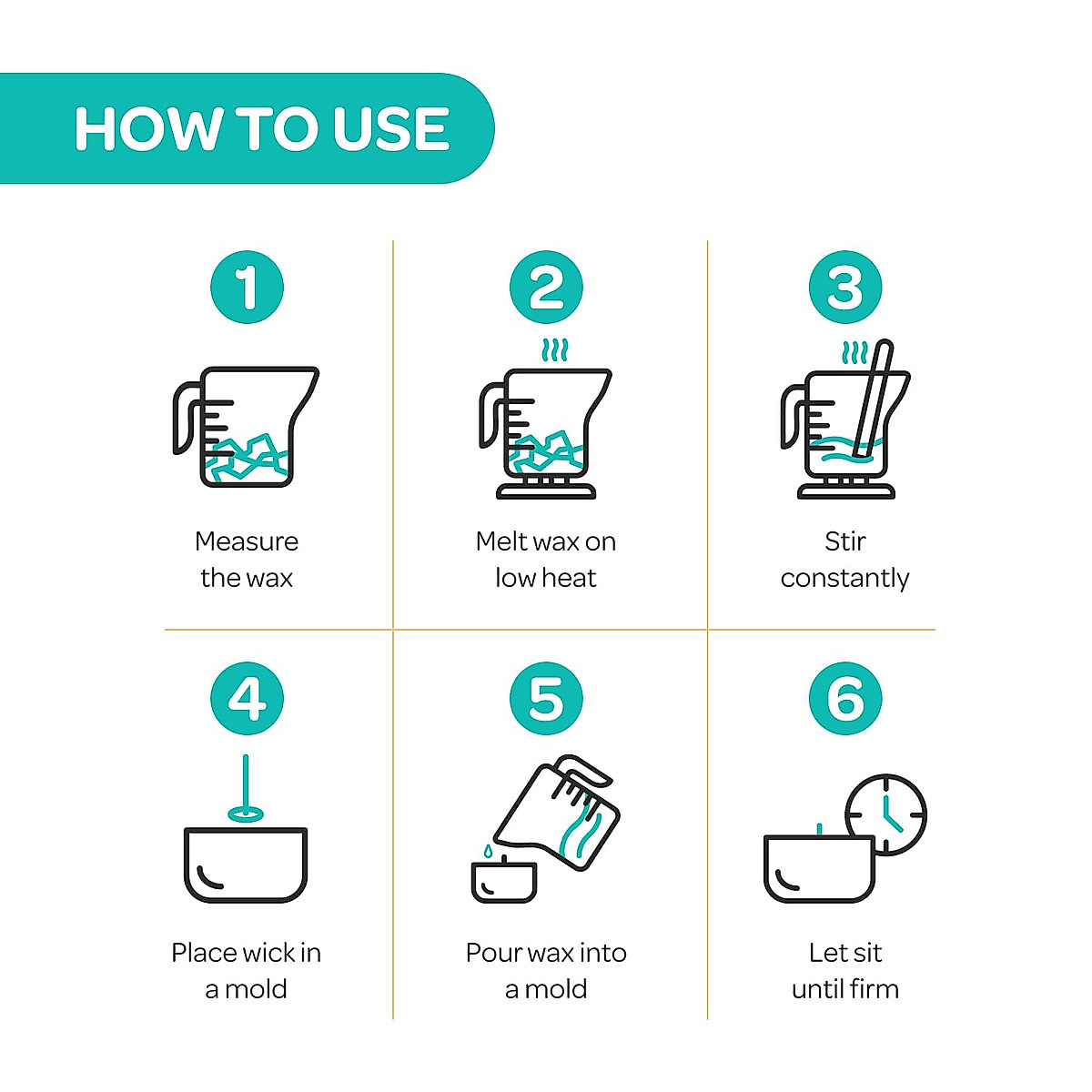 HOW TO USE

1
Measure the wax

2
Melt wax on low heat

3
Stir constantly

4
Place wick in a mold

5
Pour wax into a mold

6
Let sit until firm