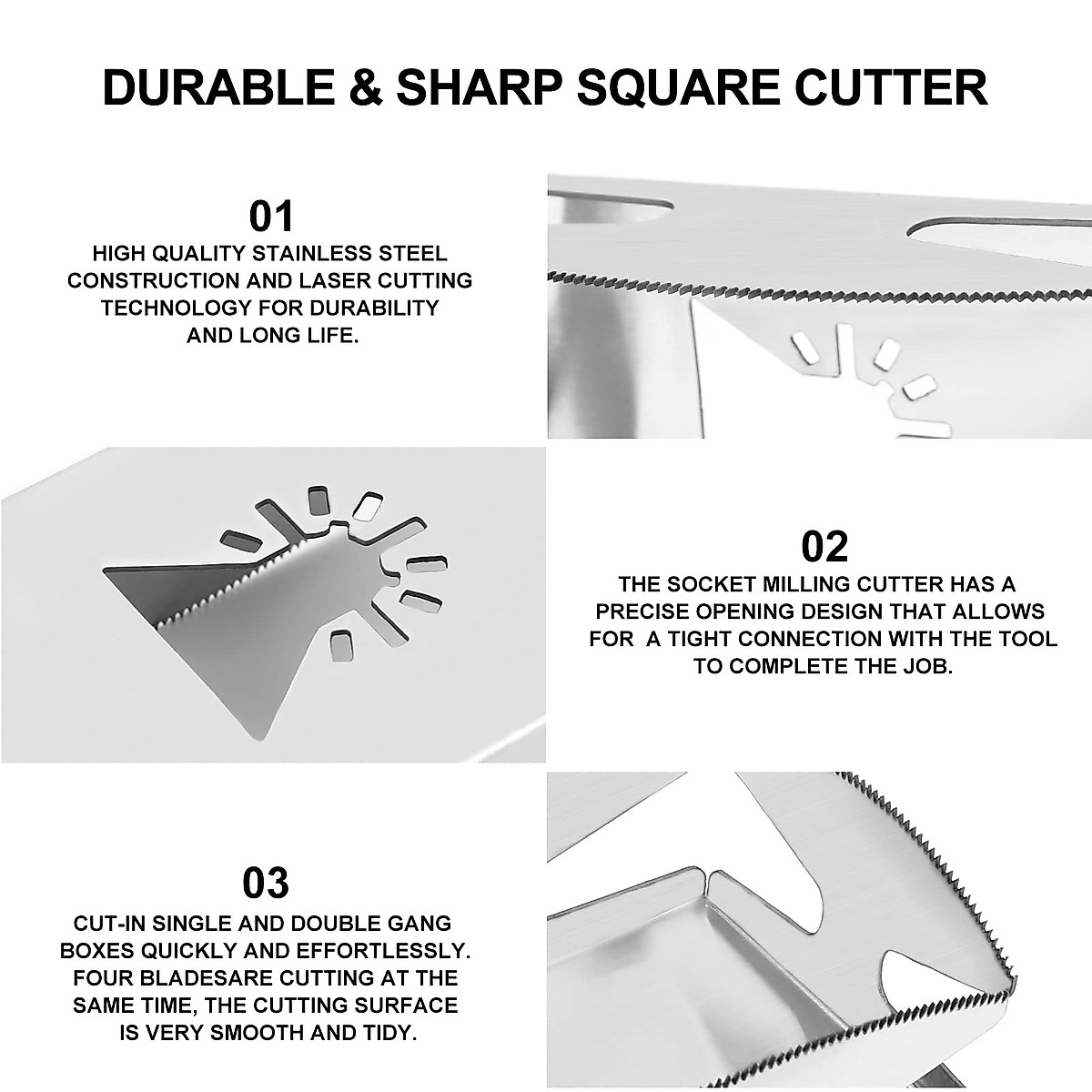 DURABLE & SHARP SQUARE CUTTER

01
HIGH QUALITY STAINLESS STEEL CONSTRUCTION AND LASER CUTTING TECHNOLOGY FOR DURABILITY AND LONG LIFE.

02
THE SOCKET MILLING CUTTER HAS A PRECISE OPENING DESIGN THAT ALLOWS FOR A TIGHT CONNECTION WITH THE TOOL TO COMPLETE THE JOB.

03
CUT-IN SINGLE AND DOUBLE GANG BOXES QUICKLY AND EFFORTLESSLY. FOUR BLADESARE CUTTING AT THE SAME TIME, THE CUTTING SURFACE IS VERY SMOOTH AND TIDY.