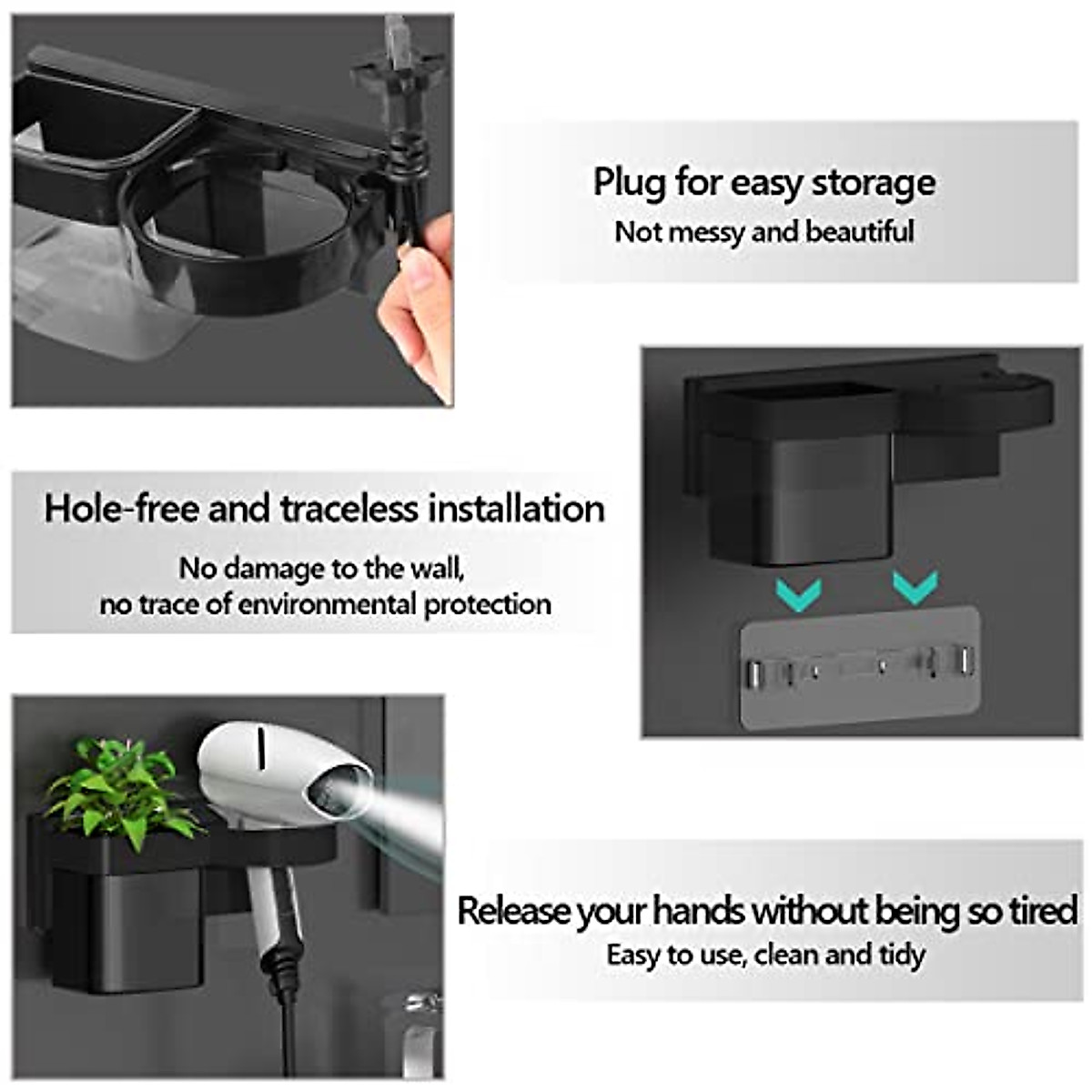 Plug for easy storage
Not messy and beautiful

Hole-free and traceless installation
No damage to the wall, no trace of environmental protection

Release your hands without being so tired
Easy to use, clean and tidy