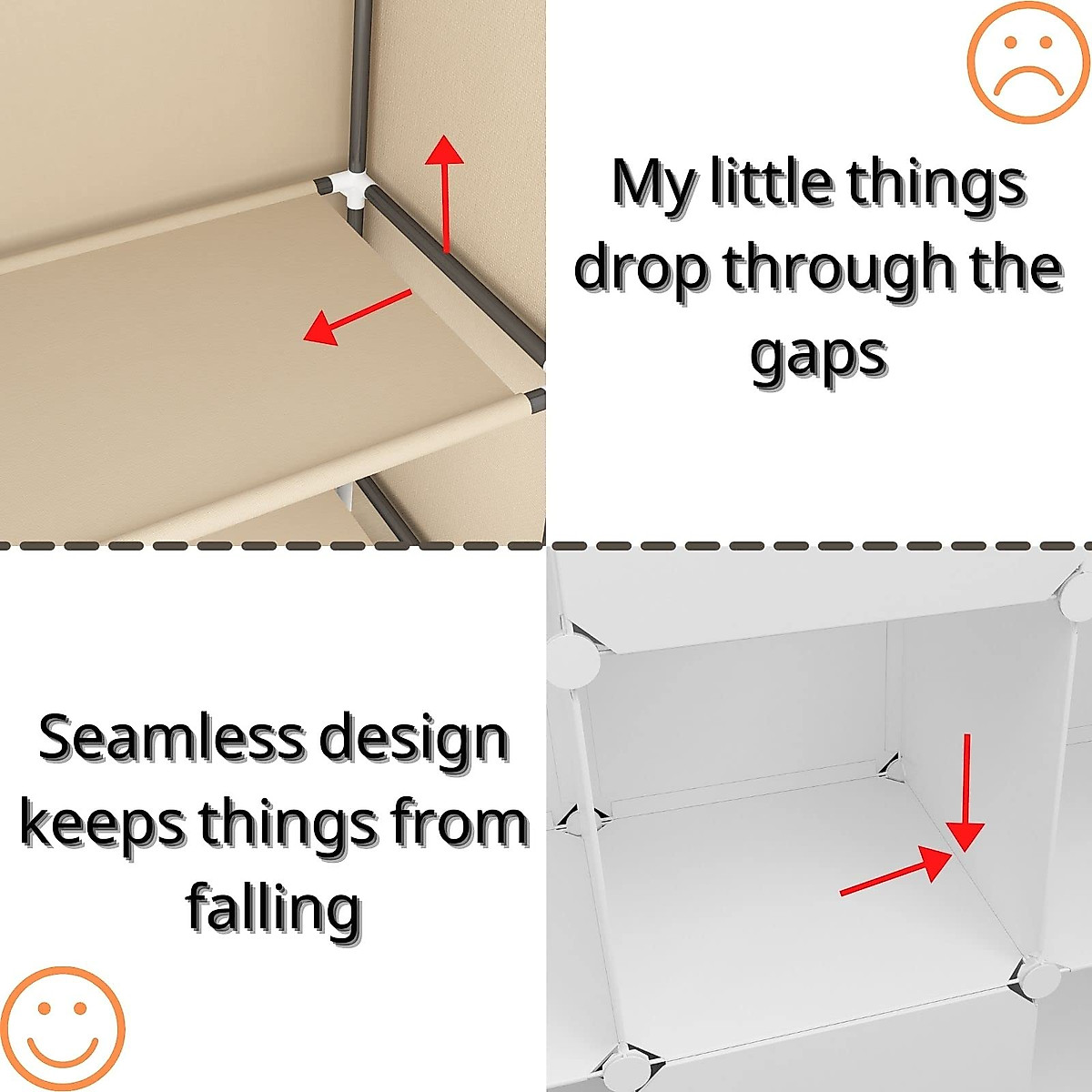 My little things drop through the gaps

Seamless design keeps things from falling