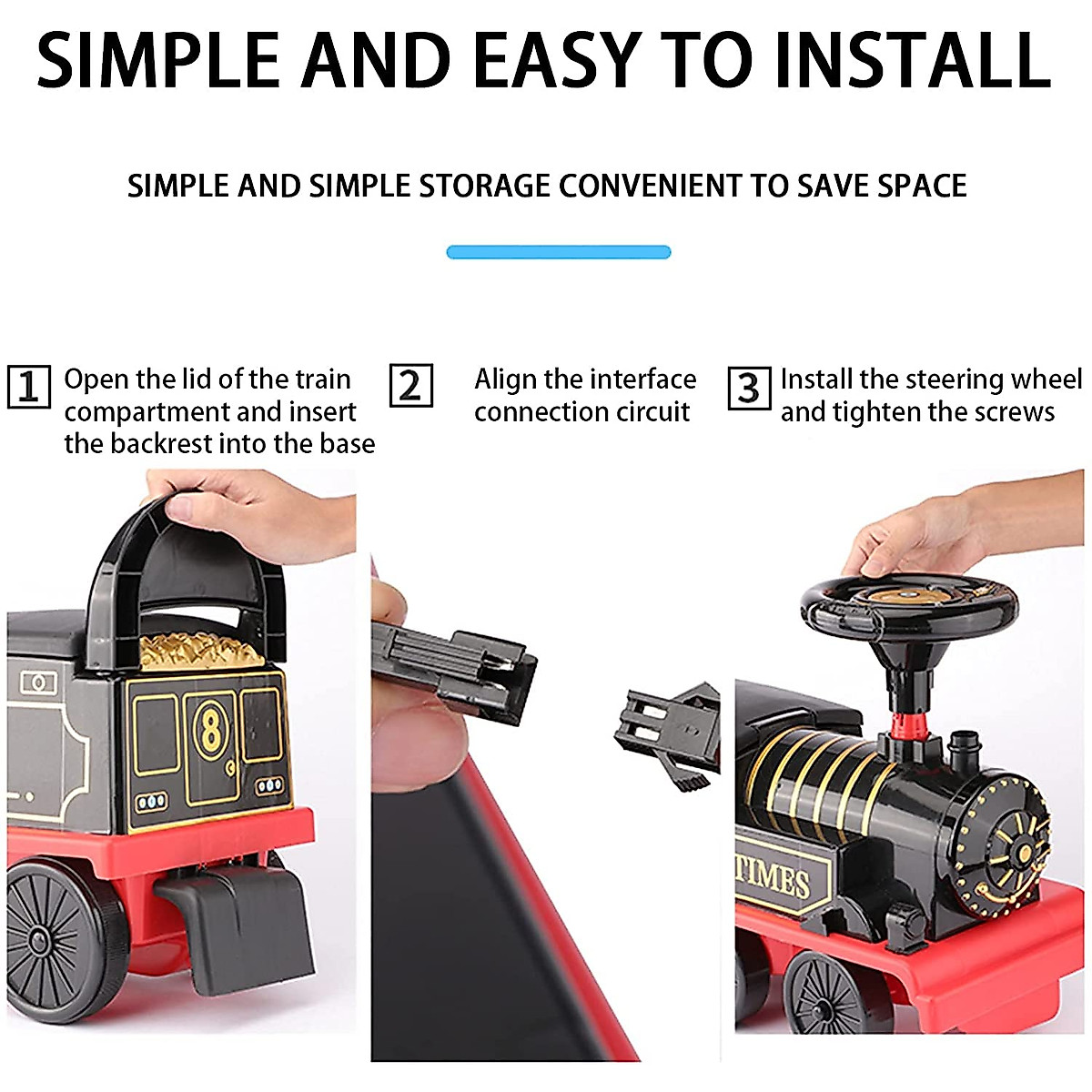 SIMPLE AND EASY TO INSTALL

SIMPLE AND SIMPLE STORAGE CONVENIENT TO SAVE SPACE

1 Open the lid of the train compartment and insert the backrest into the base

2 Align the interface connection circuit

3 Install the steering wheel and tighten the screws

8

TIMES