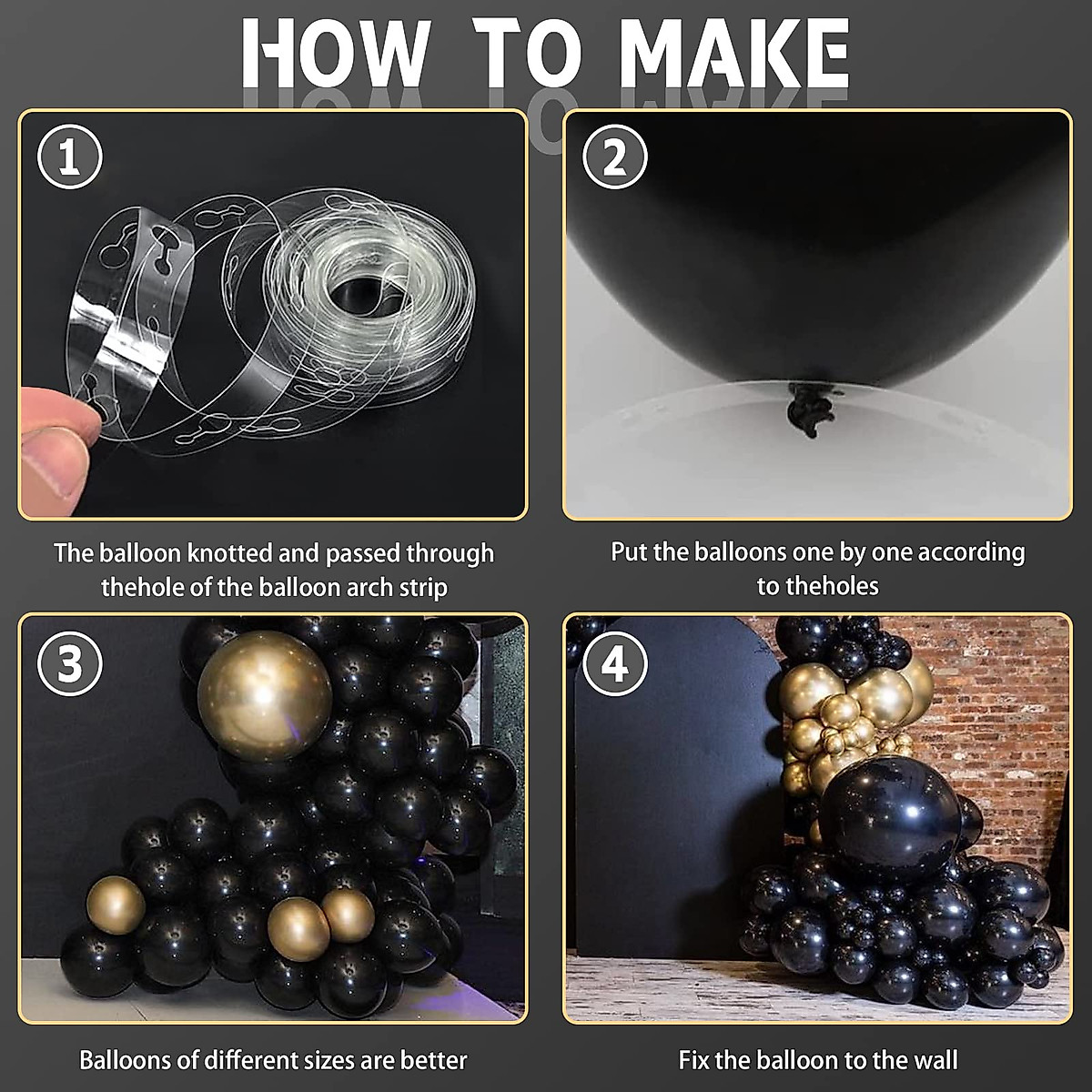 HOW TO MAKE

1

The balloon knotted and passed through thehole of the balloon arch strip

2

Put the balloons one by one according to theholes

3

Balloons of different sizes are better

4

Fix the balloon to the wall