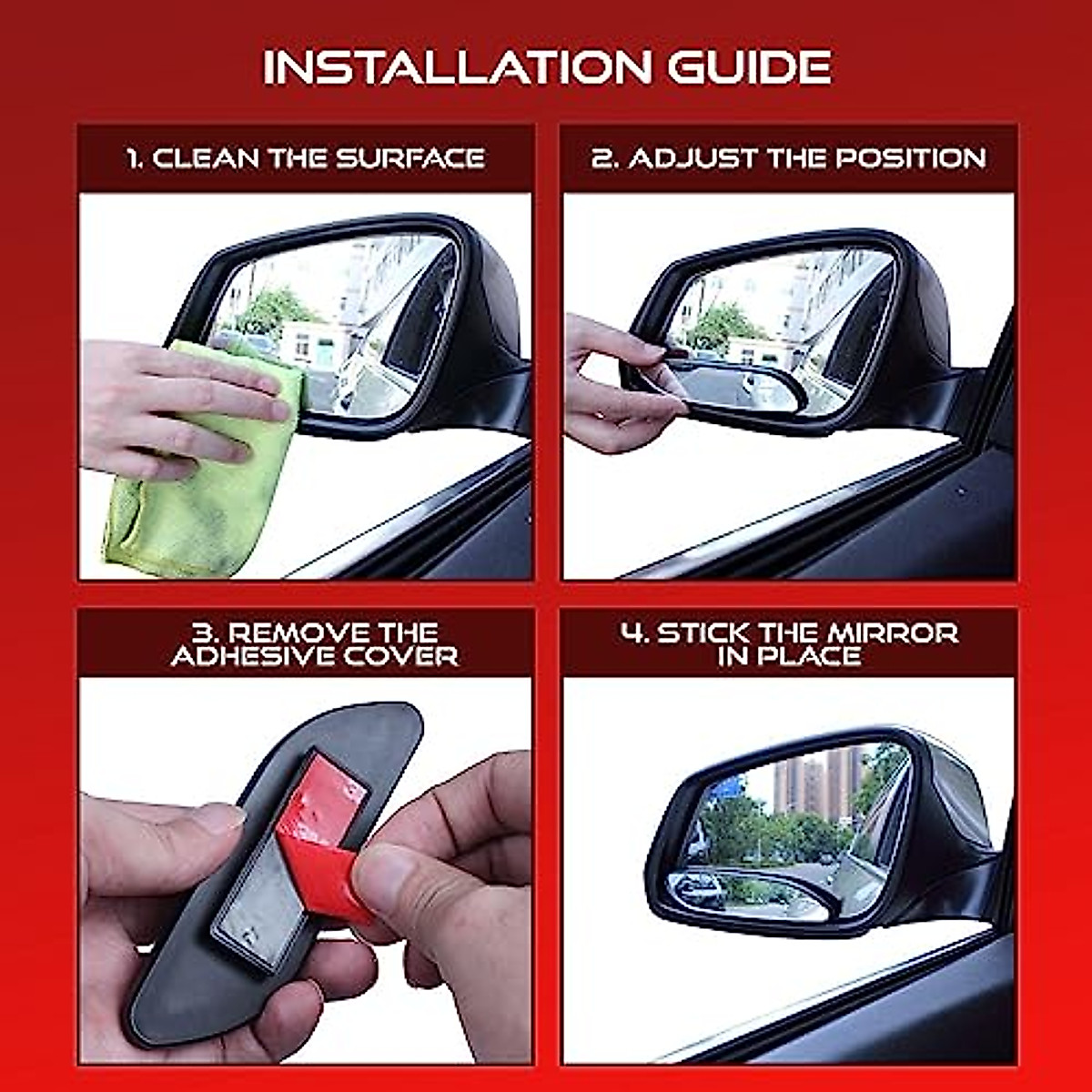 INSTALLATION GUIDE

1. CLEAN THE SURFACE

2. ADJUST THE POSITION

3. REMOVE THE ADHESIVE COVER

4. STICK THE MIRROR IN PLACE