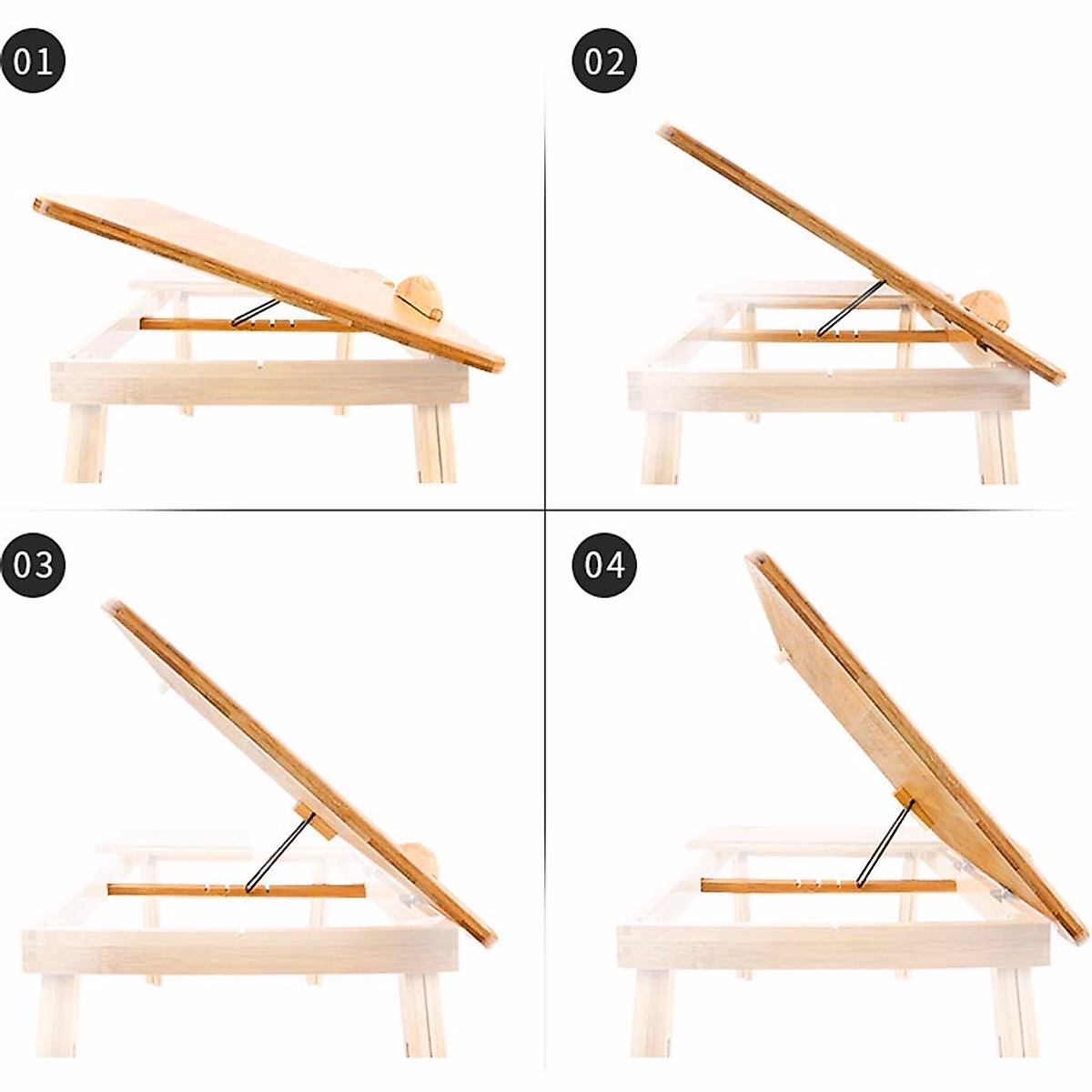 01

02

03

04