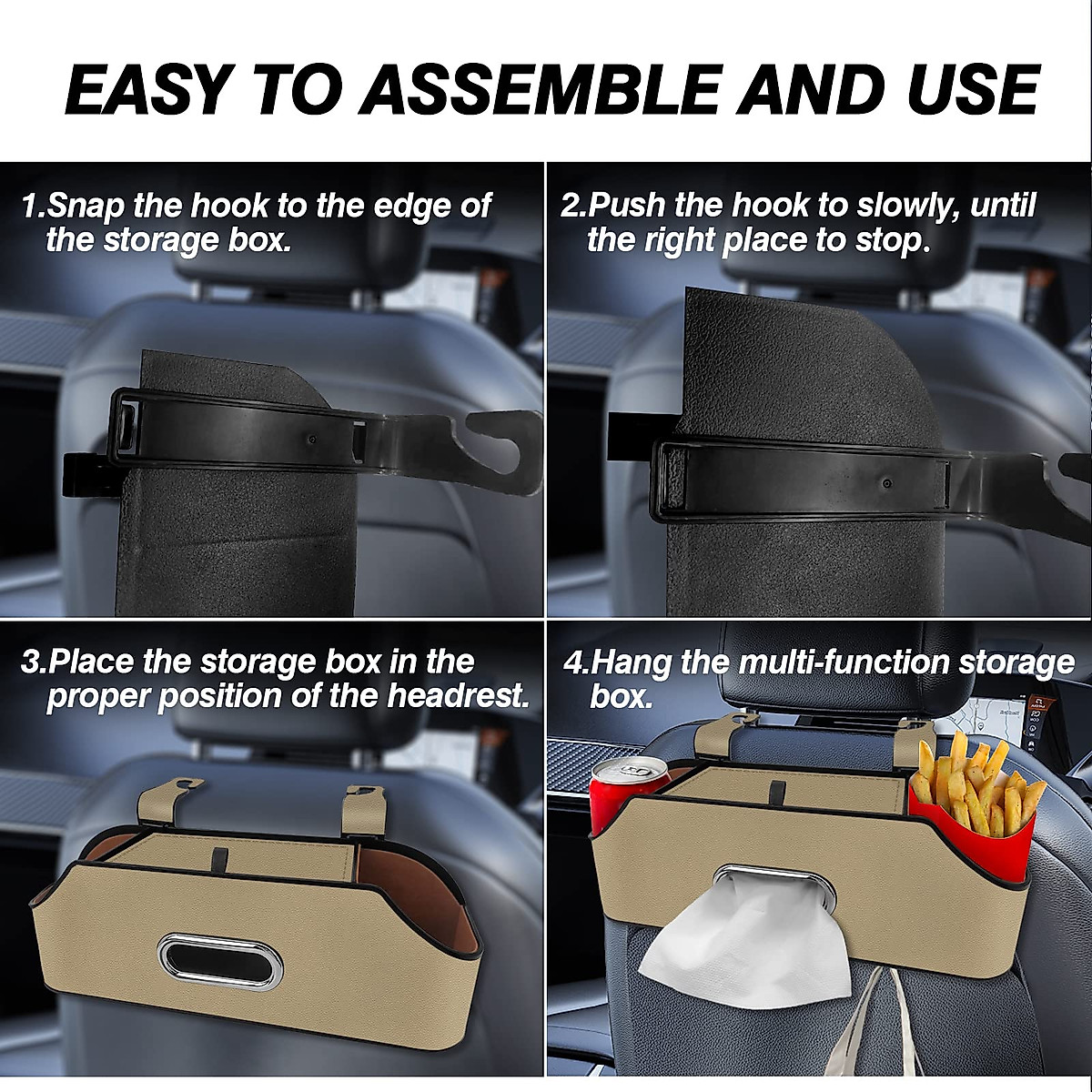 EASY TO ASSEMBLE AND USE

1.Snap the hook to the edge of the storage box.

2.Push the hook to slowly, until the right place to stop.

3.Place the storage box in the proper position of the headrest.

4.Hang the multi-function storage box.