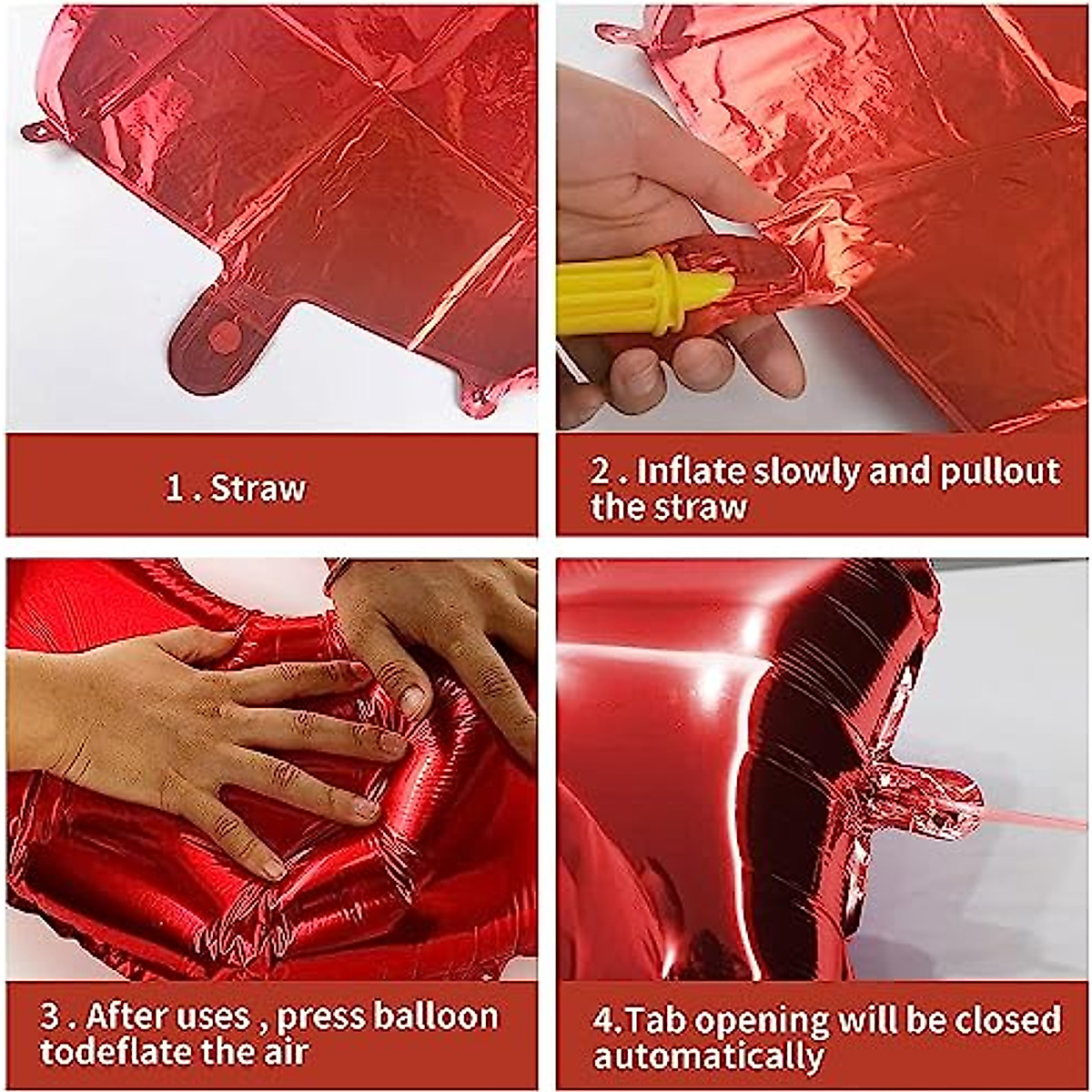 1 . Straw

2 . Inflate slowly and pullout the straw

3 . After uses , press balloon todeflate the air

4.Tab opening will be closed automatically