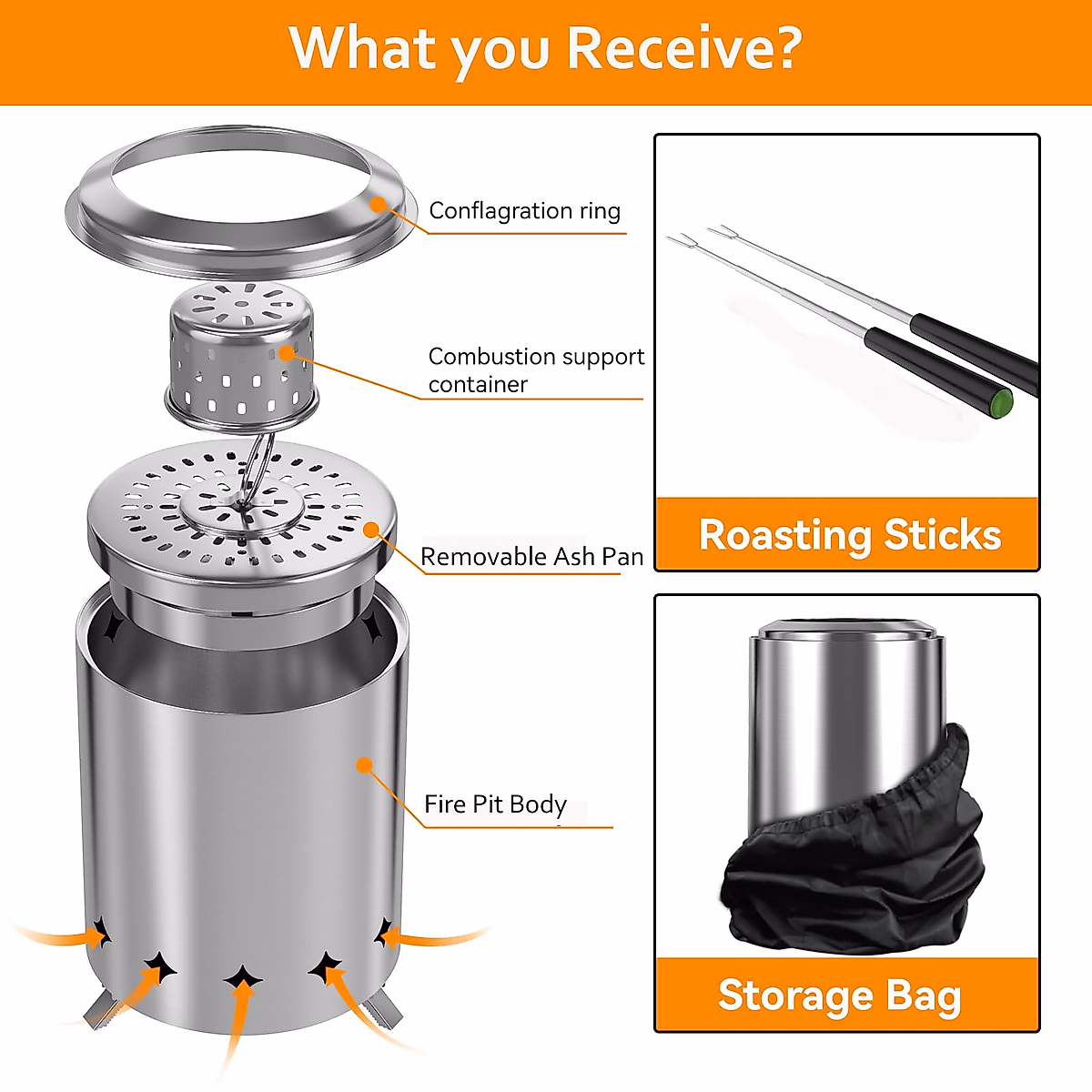 What you Receive?

Conflagration ring

Combustion support container

Removable Ash Pan

Fire Pit Body

Roasting Sticks

Storage Bag