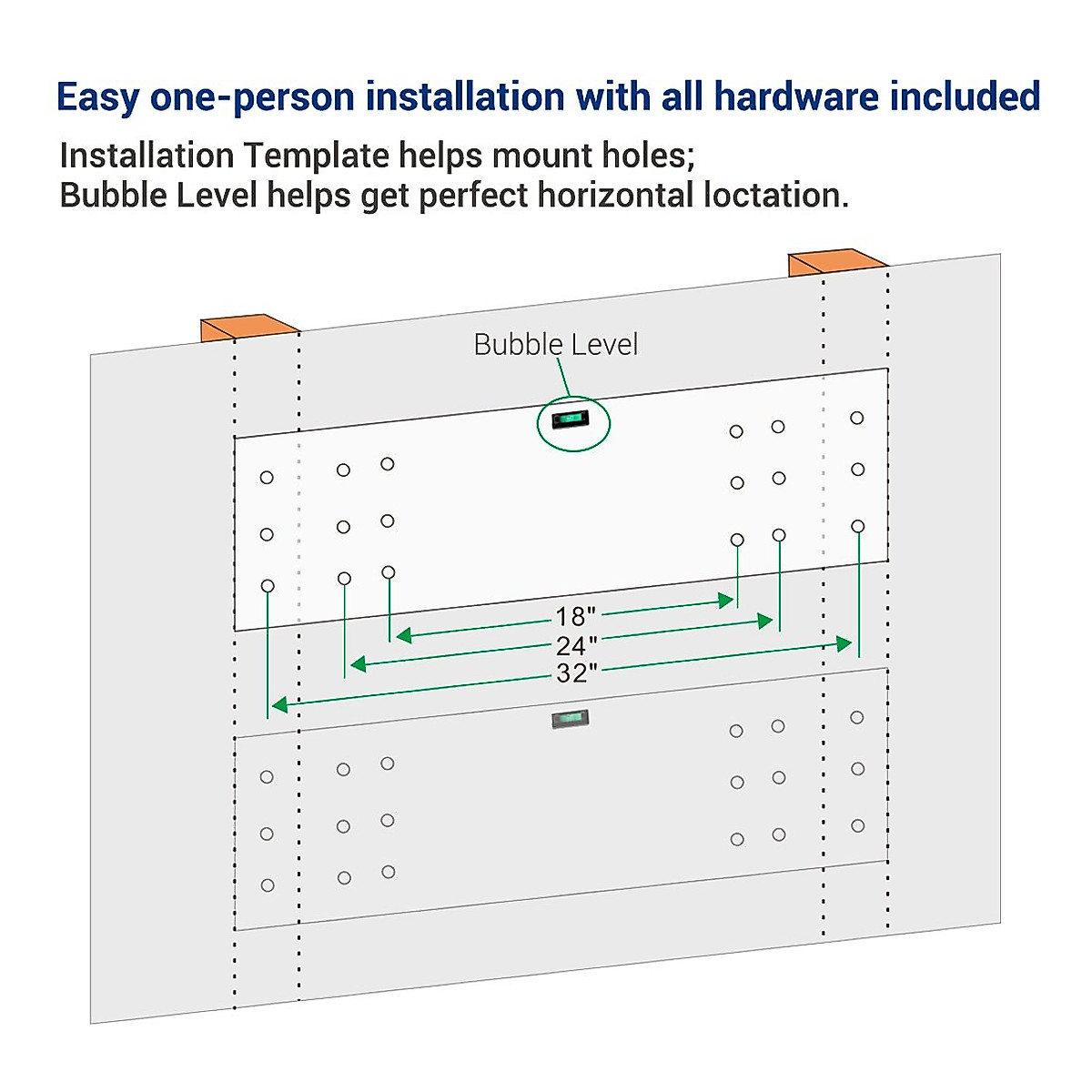 Easy one-person installation with all hardware included

Installation Template helps mount holes;
Bubble Level helps get perfect horizontal loctation.

Bubble Level

18"
24"
32"