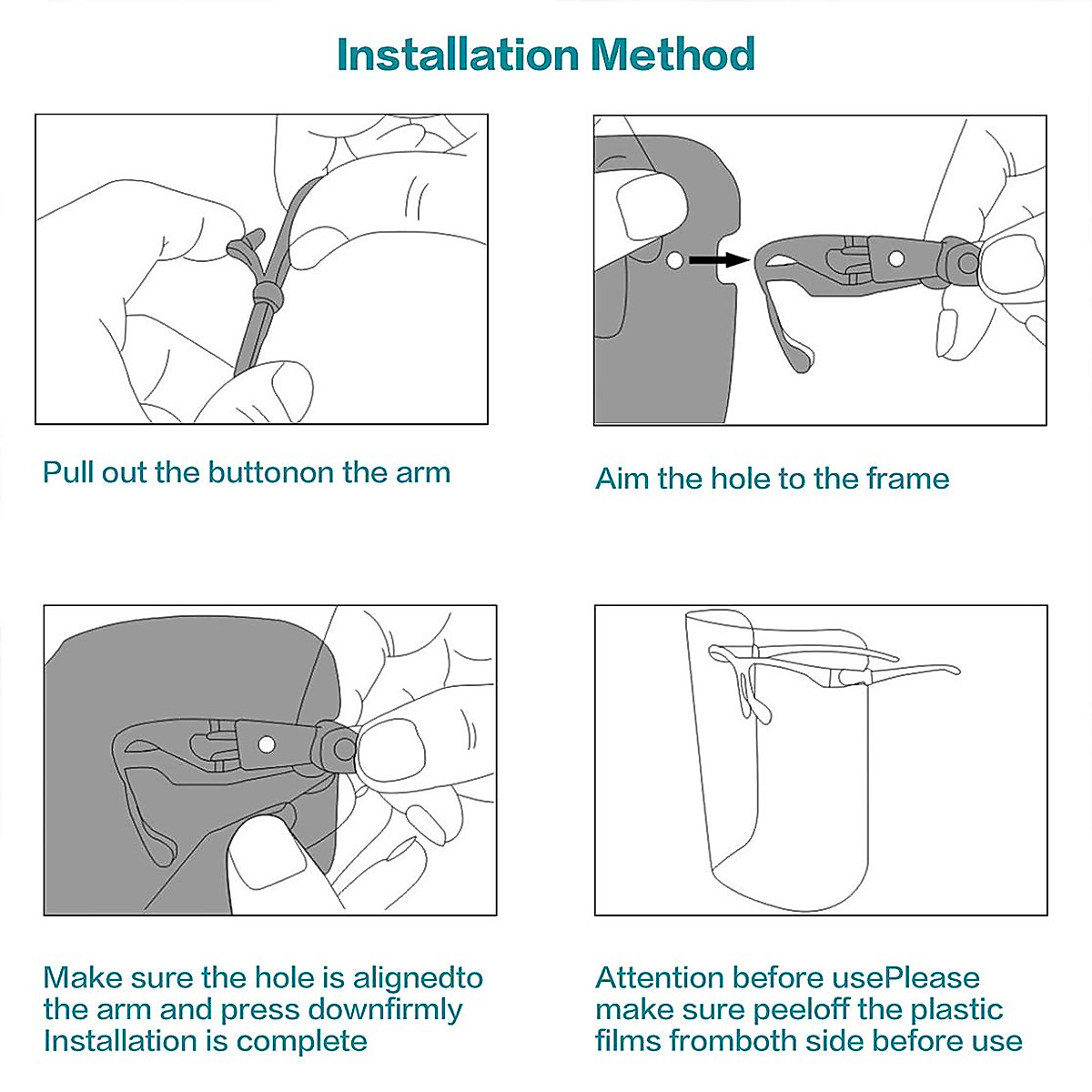 Installation Method

Pull out the buttonon the arm

Aim the hole to the frame

Make sure the hole is alignedto the arm and press downfirmly Installation is complete

Attention before usePlease make sure peeloff the plastic films fromboth side before use