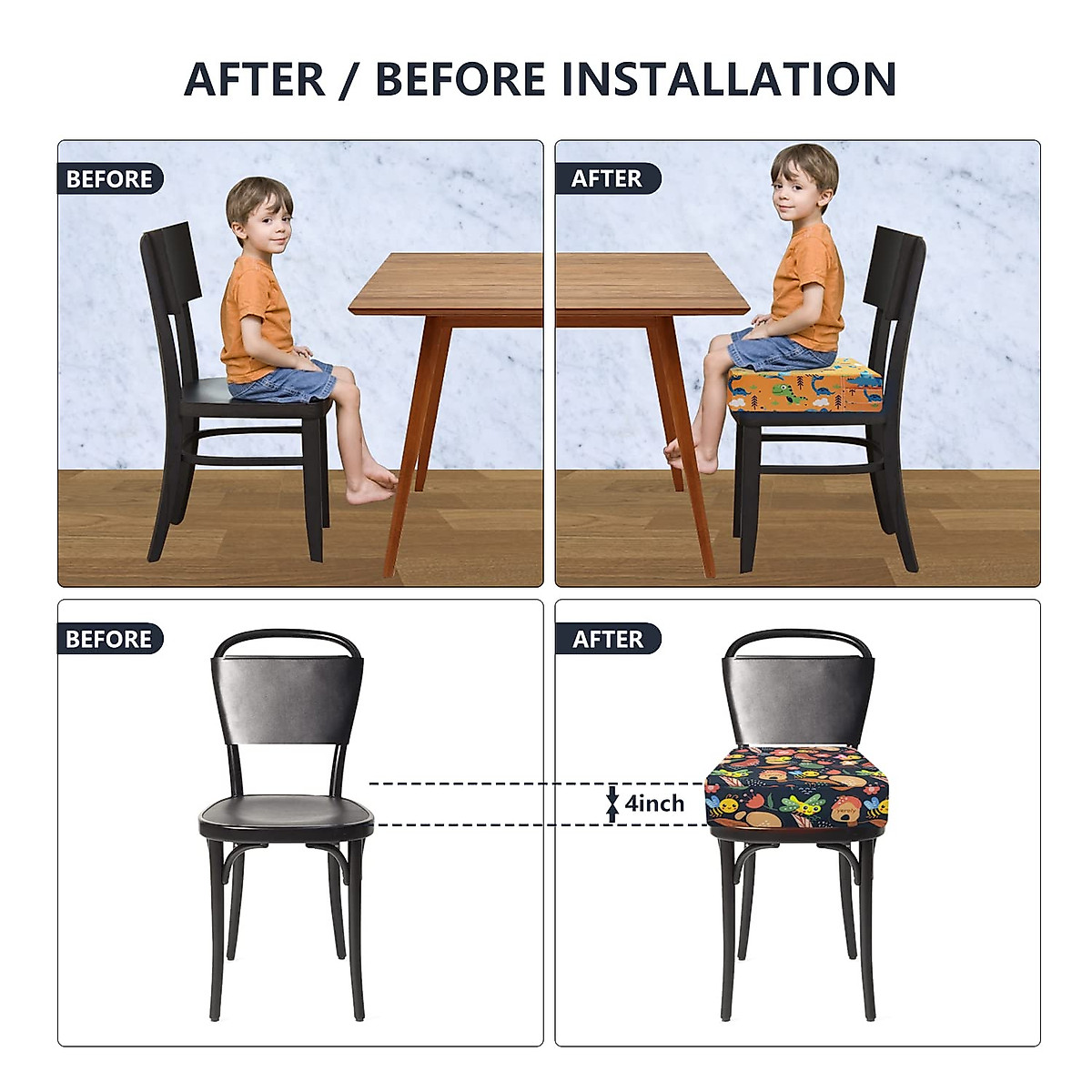 AFTER / BEFORE INSTALLATION

BEFORE

AFTER

BEFORE

AFTER

4inch