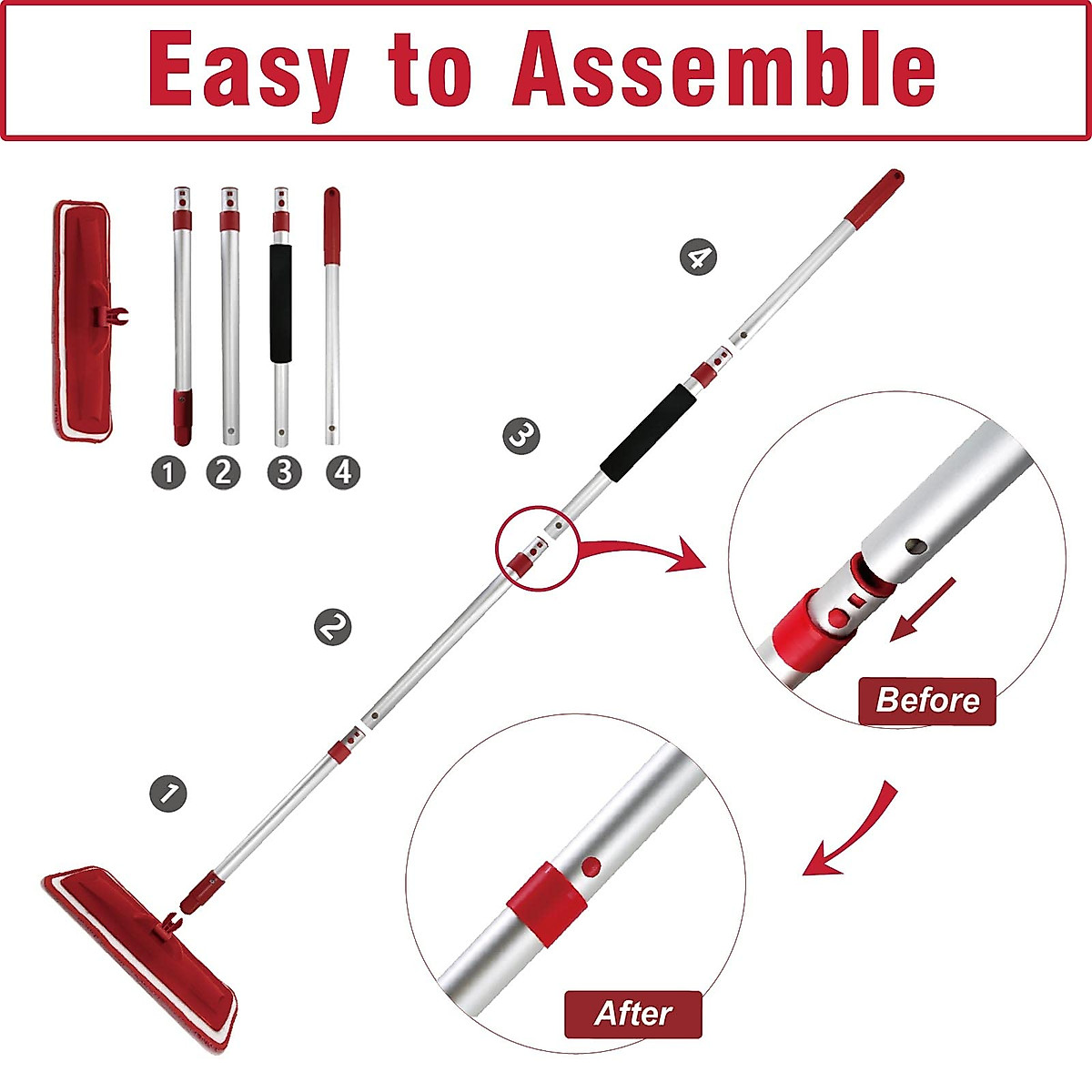 Easy to Assemble

1 2 3 4

4

3

2

1

Before

After